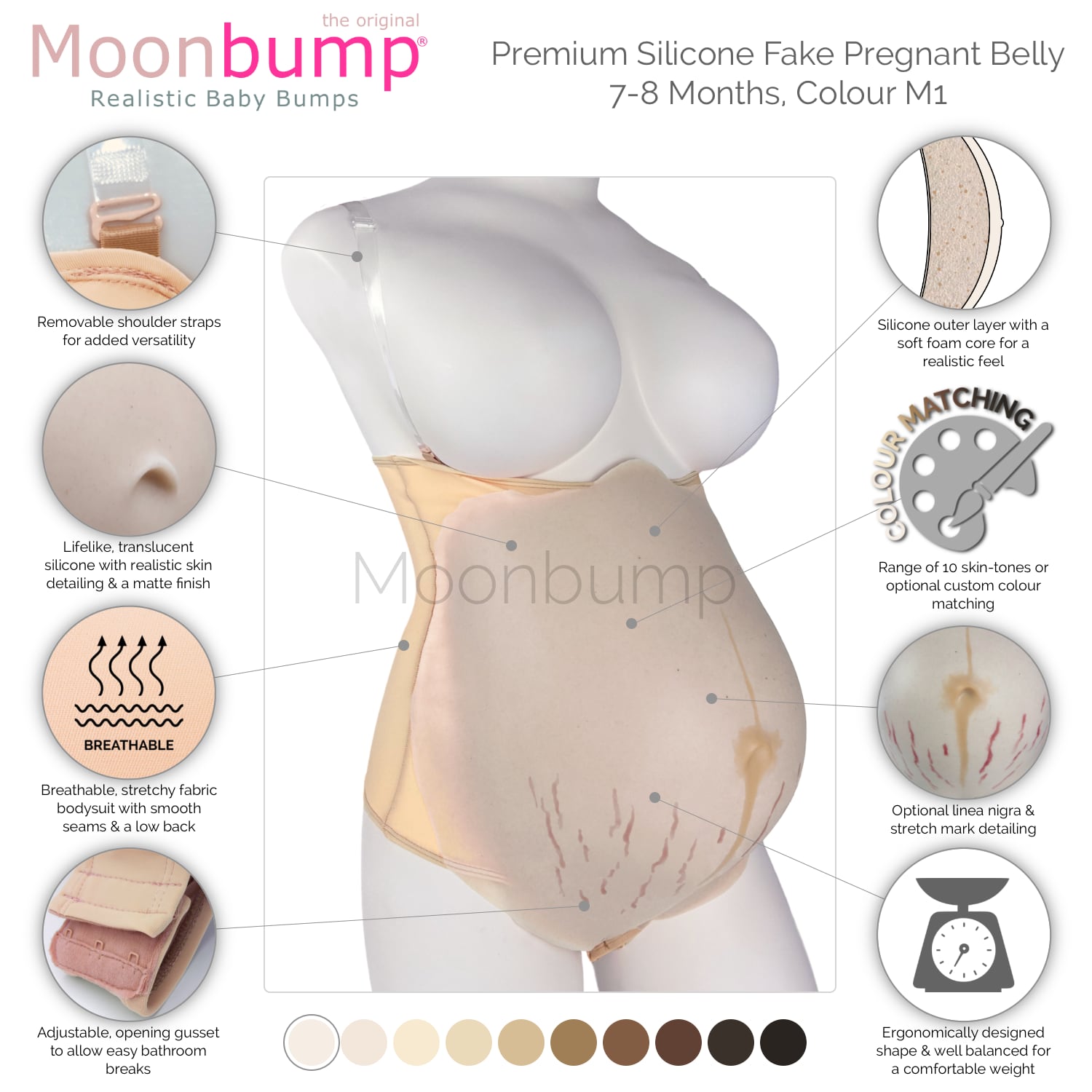 the original
Moonbump®
Realistic Baby Bumps

Premium Silicone Fake Pregnant Belly
7-8 Months, Colour M1

Removable shoulder straps for added versatility

Lifelike, translucent silicone with realistic skin detailing & a matte finish

BREATHABLE

Breathable, stretchy fabric bodysuit with smooth seams & a low back

Adjustable, opening gusset to allow easy bathroom breaks

Moonbump

Silicone outer layer with a soft foam core for a realistic feel

COLOUR MATCHING

Range of 10 skin-tones or optional custom colour matching

Optional linea nigra & stretch mark detailing

Ergonomically designed shape & well balanced for a comfortable weight