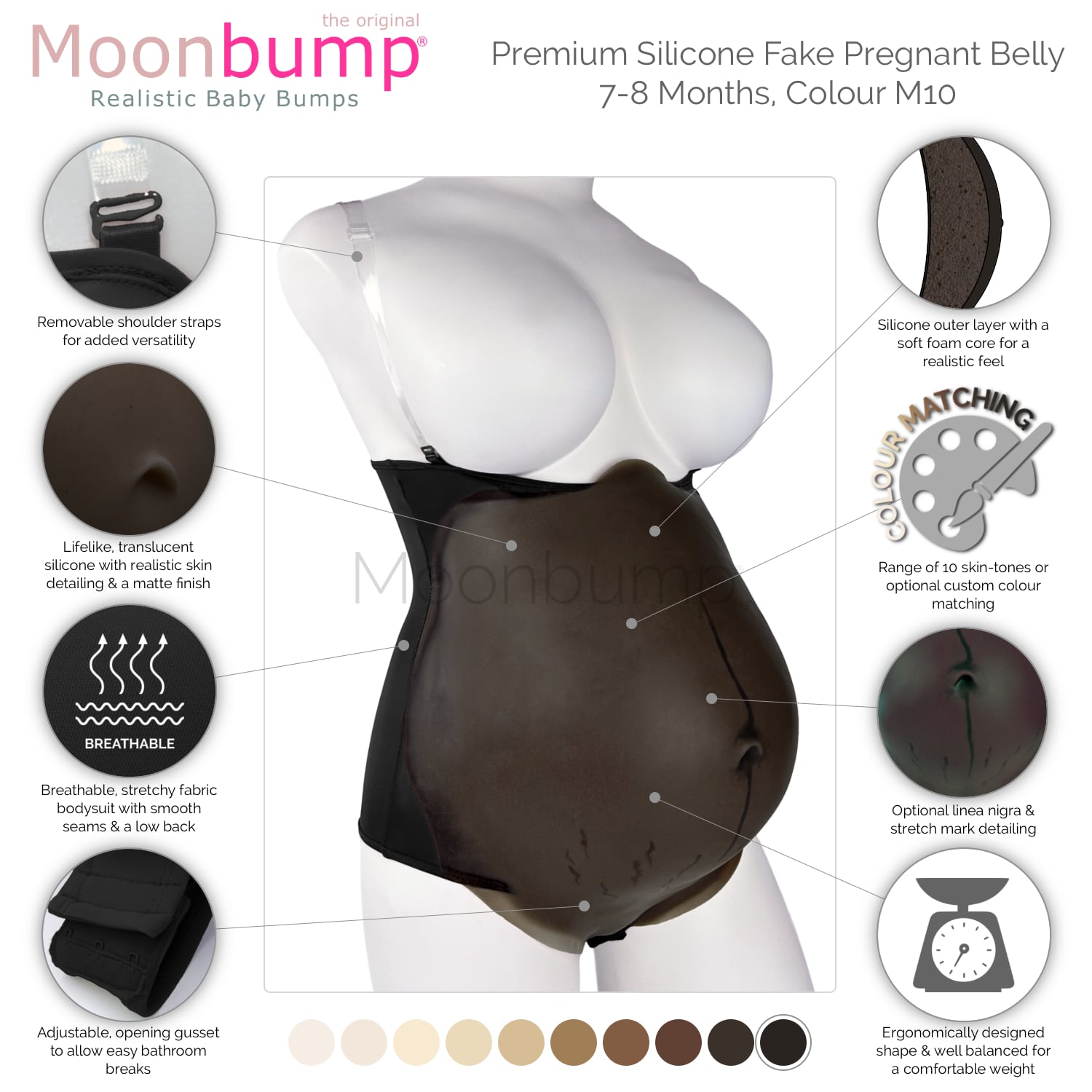 the original
Moonbump®
Realistic Baby Bumps

Premium Silicone Fake Pregnant Belly
7-8 Months, Colour M10

Removable shoulder straps for added versatility

Lifelike, translucent silicone with realistic skin detailing & a matte finish

BREATHABLE

Breathable, stretchy fabric bodysuit with smooth seams & a low back

Adjustable, opening gusset to allow easy bathroom breaks

Moonbump

Silicone outer layer with a soft foam core for a realistic feel

COLOUR MATCHING

Range of 10 skin-tones or optional custom colour matching

Optional linea nigra & stretch mark detailing

Ergonomically designed shape & well balanced for a comfortable weight