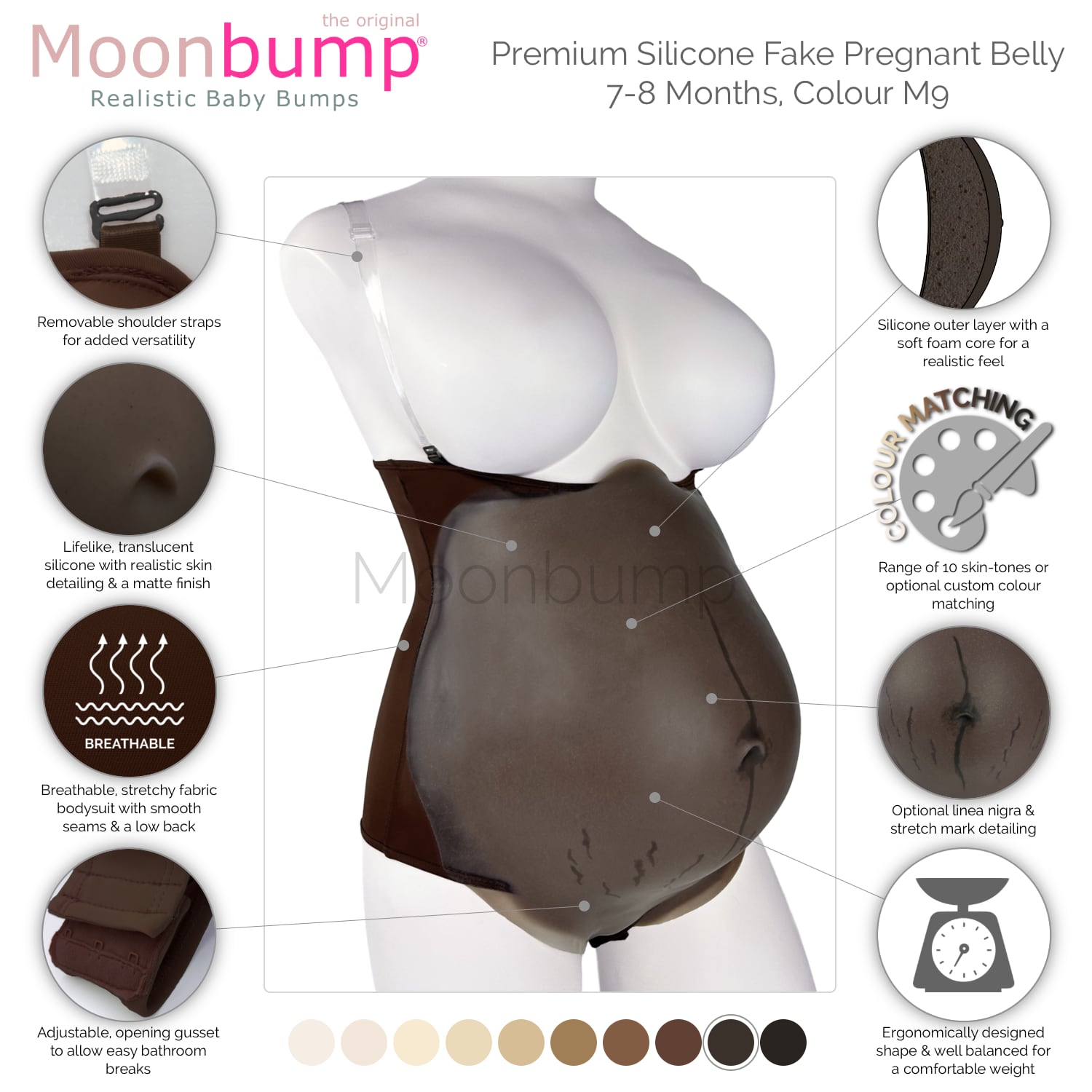 the original
Moonbump®
Realistic Baby Bumps

Premium Silicone Fake Pregnant Belly
7-8 Months, Colour M9

Removable shoulder straps for added versatility

Lifelike, translucent silicone with realistic skin detailing & a matte finish

BREATHABLE

Breathable, stretchy fabric bodysuit with smooth seams & a low back

Adjustable, opening gusset to allow easy bathroom breaks

Moonbump

Silicone outer layer with a soft foam core for a realistic feel

COLOUR MATCHING

Range of 10 skin-tones or optional custom colour matching

Optional linea nigra & stretch mark detailing

Ergonomically designed shape & well balanced for a comfortable weight