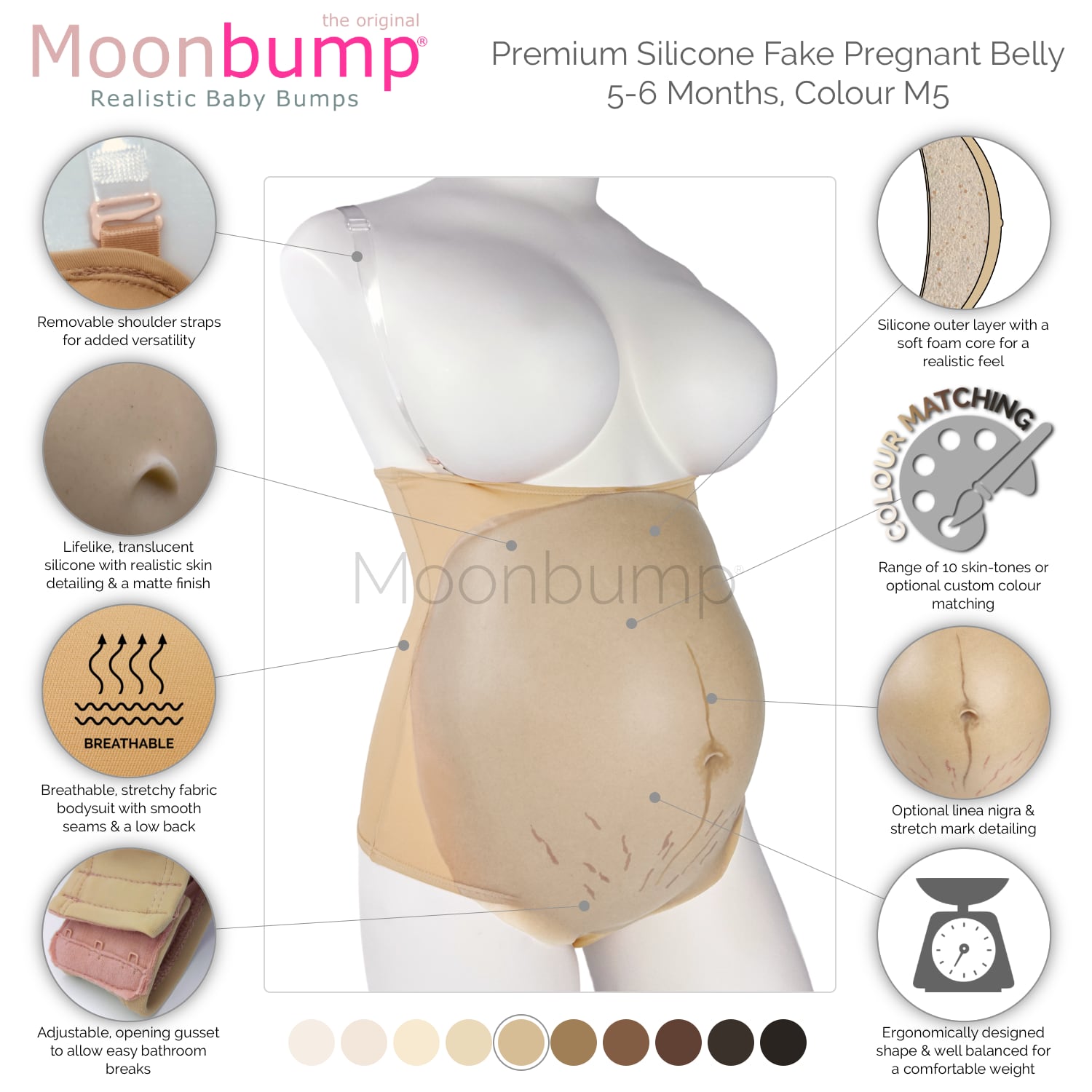 the original
Moonbump®
Realistic Baby Bumps

Premium Silicone Fake Pregnant Belly
5-6 Months, Colour M5

Removable shoulder straps for added versatility

Lifelike, translucent silicone with realistic skin detailing & a matte finish

BREATHABLE

Breathable, stretchy fabric bodysuit with smooth seams & a low back

Adjustable, opening gusset to allow easy bathroom breaks

Moonbump®

Silicone outer layer with a soft foam core for a realistic feel

COLOUR MATCHING

Range of 10 skin-tones or optional custom colour matching

Optional linea nigra & stretch mark detailing

Ergonomically designed shape & well balanced for a comfortable weight