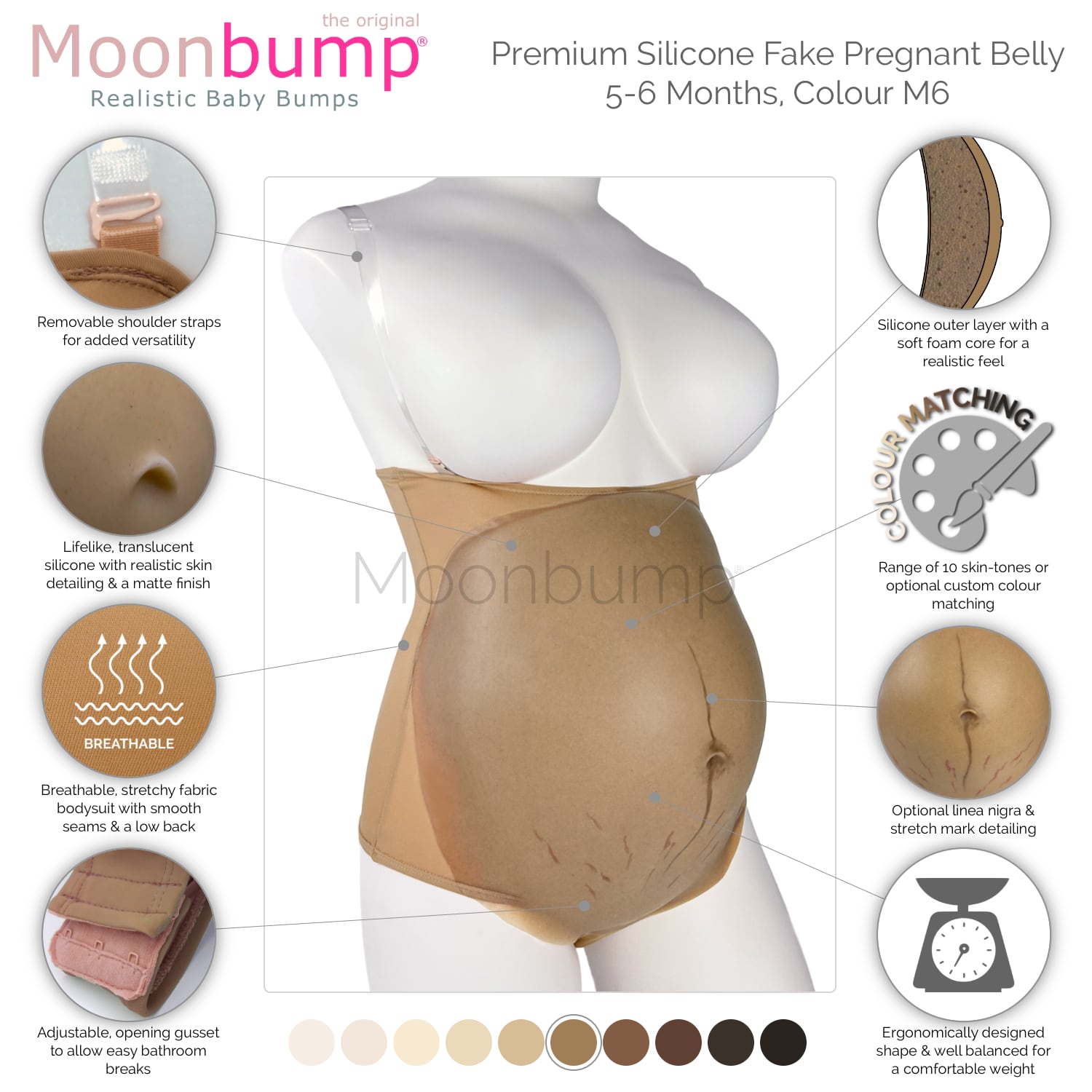 the original
Moonbump®
Realistic Baby Bumps

Premium Silicone Fake Pregnant Belly
5-6 Months, Colour M6

Removable shoulder straps for added versatility

Lifelike, translucent silicone with realistic skin detailing & a matte finish

BREATHABLE

Breathable, stretchy fabric bodysuit with smooth seams & a low back

Adjustable, opening gusset to allow easy bathroom breaks

Moonbump®

Silicone outer layer with a soft foam core for a realistic feel

COLOUR MATCHING

Range of 10 skin-tones or optional custom colour matching

Optional linea nigra & stretch mark detailing

Ergonomically designed shape & well balanced for a comfortable weight