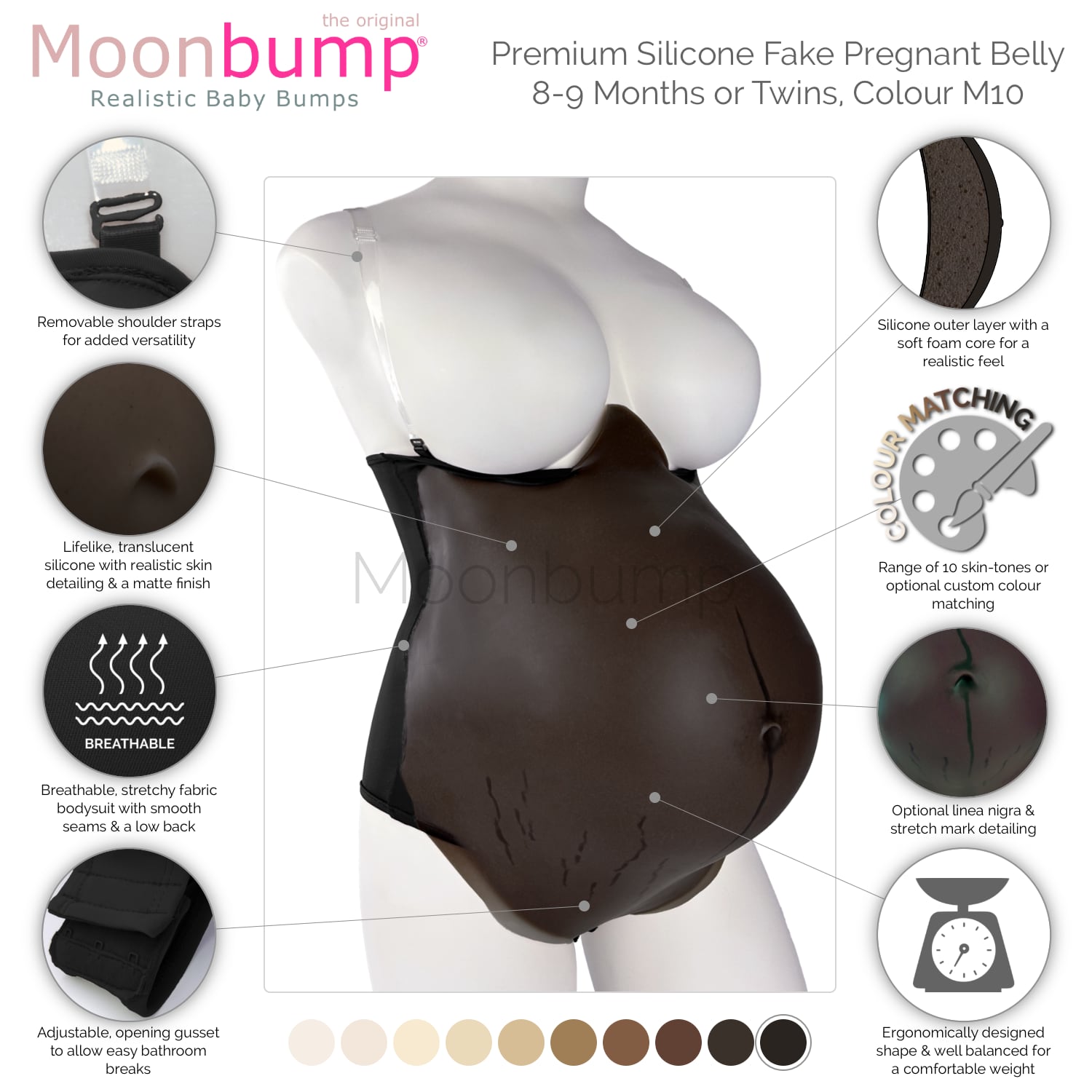 the original
Moonbump®
Realistic Baby Bumps

Premium Silicone Fake Pregnant Belly
8-9 Months or Twins, Colour M10

Removable shoulder straps for added versatility

Lifelike, translucent silicone with realistic skin detailing & a matte finish

BREATHABLE

Breathable, stretchy fabric bodysuit with smooth seams & a low back

Adjustable, opening gusset to allow easy bathroom breaks

Moonbump

Silicone outer layer with a soft foam core for a realistic feel

COLOUR MATCHING

Range of 10 skin-tones or optional custom colour matching

Optional linea nigra & stretch mark detailing

Ergonomically designed shape & well balanced for a comfortable weight