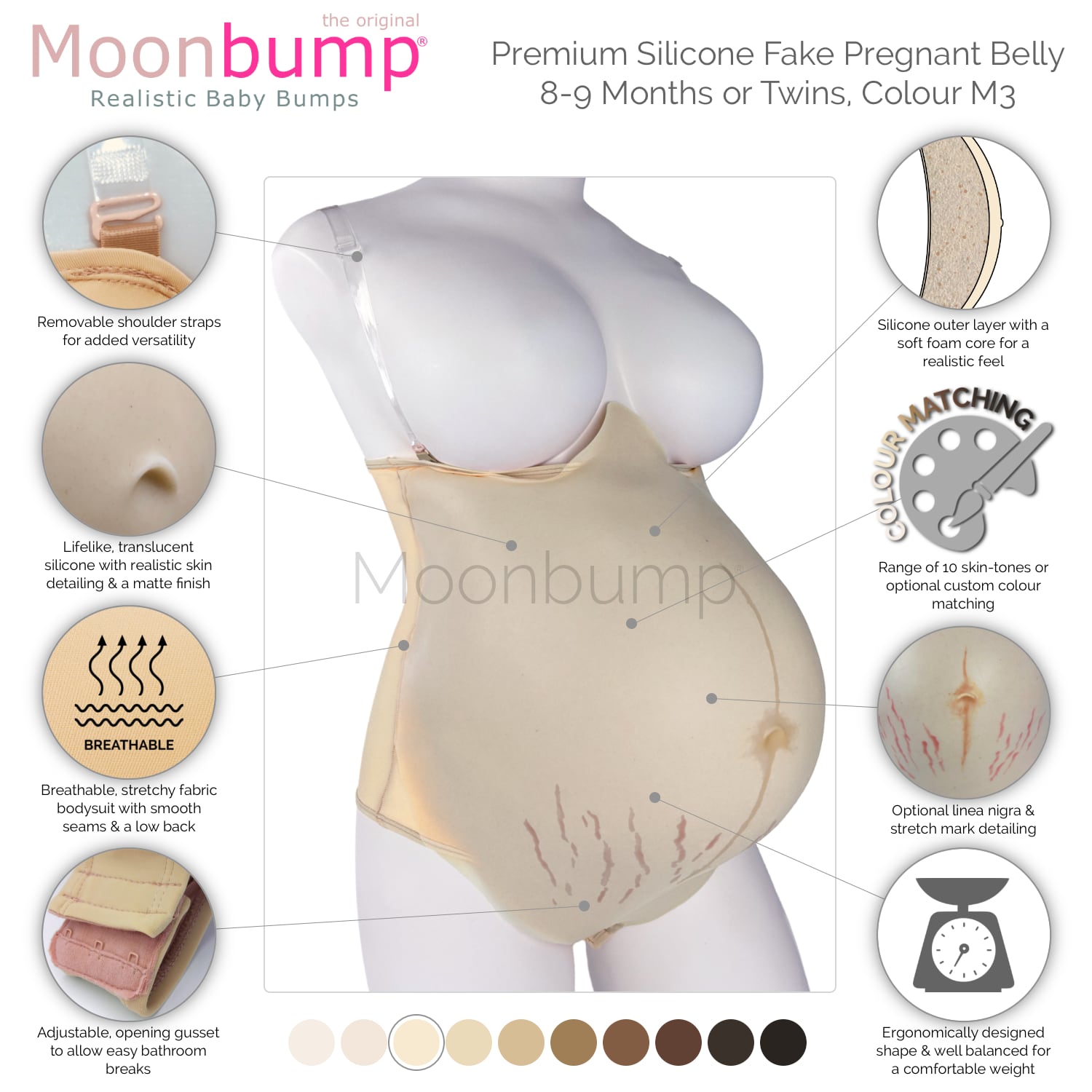 the original
Moonbump®
Realistic Baby Bumps

Premium Silicone Fake Pregnant Belly
8-9 Months or Twins, Colour M3

Removable shoulder straps for added versatility

Lifelike, translucent silicone with realistic skin detailing & a matte finish

BREATHABLE

Breathable, stretchy fabric bodysuit with smooth seams & a low back

Adjustable, opening gusset to allow easy bathroom breaks

Moonbump®

Silicone outer layer with a soft foam core for a realistic feel

COLOUR MATCHING

Range of 10 skin-tones or optional custom colour matching

Optional linea nigra & stretch mark detailing

Ergonomically designed shape & well balanced for a comfortable weight