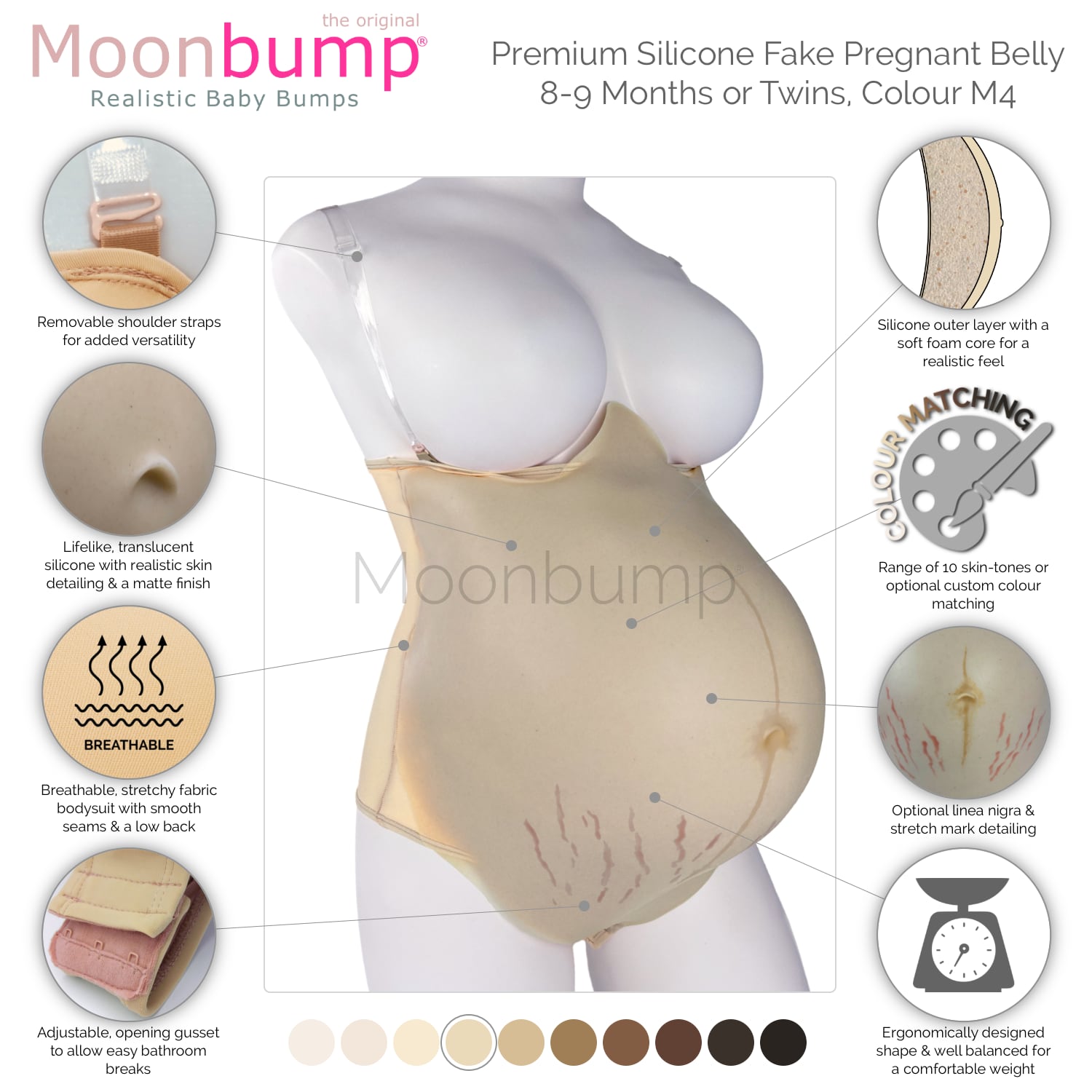 the original
Moonbump®
Realistic Baby Bumps

Premium Silicone Fake Pregnant Belly
8-9 Months or Twins, Colour M4

Removable shoulder straps for added versatility

Lifelike, translucent silicone with realistic skin detailing & a matte finish

BREATHABLE

Breathable, stretchy fabric bodysuit with smooth seams & a low back

Adjustable, opening gusset to allow easy bathroom breaks

Moonbump®

Silicone outer layer with a soft foam core for a realistic feel

COLOUR MATCHING

Range of 10 skin-tones or optional custom colour matching

Optional linea nigra & stretch mark detailing

Ergonomically designed shape & well balanced for a comfortable weight