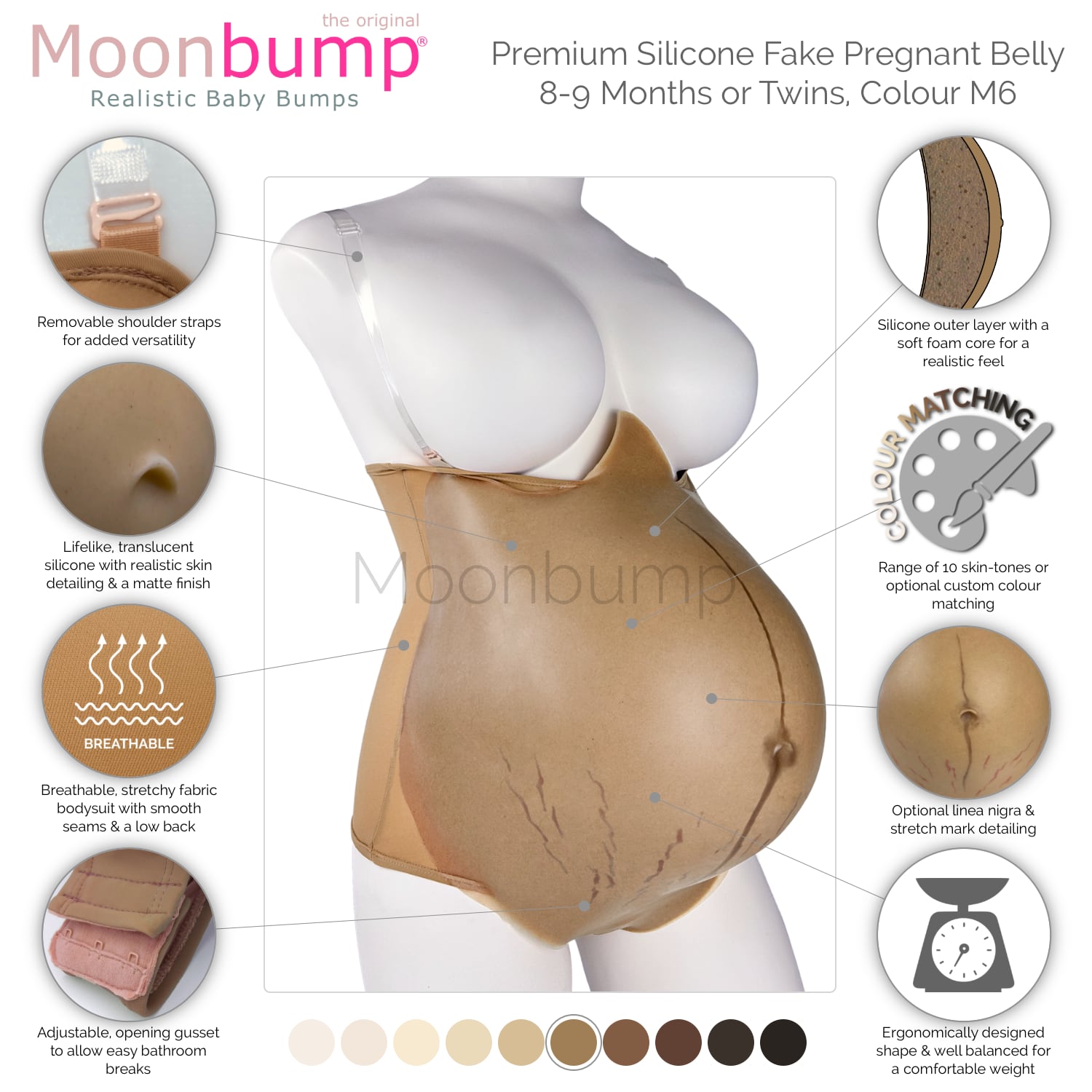 the original
Moonbump®
Realistic Baby Bumps

Premium Silicone Fake Pregnant Belly
8-9 Months or Twins, Colour M6

Removable shoulder straps for added versatility

Lifelike, translucent silicone with realistic skin detailing & a matte finish

BREATHABLE

Breathable, stretchy fabric bodysuit with smooth seams & a low back

Adjustable, opening gusset to allow easy bathroom breaks

Moonbump

Silicone outer layer with a soft foam core for a realistic feel

COLOUR MATCHING

Range of 10 skin-tones or optional custom colour matching

Optional linea nigra & stretch mark detailing

Ergonomically designed shape & well balanced for a comfortable weight