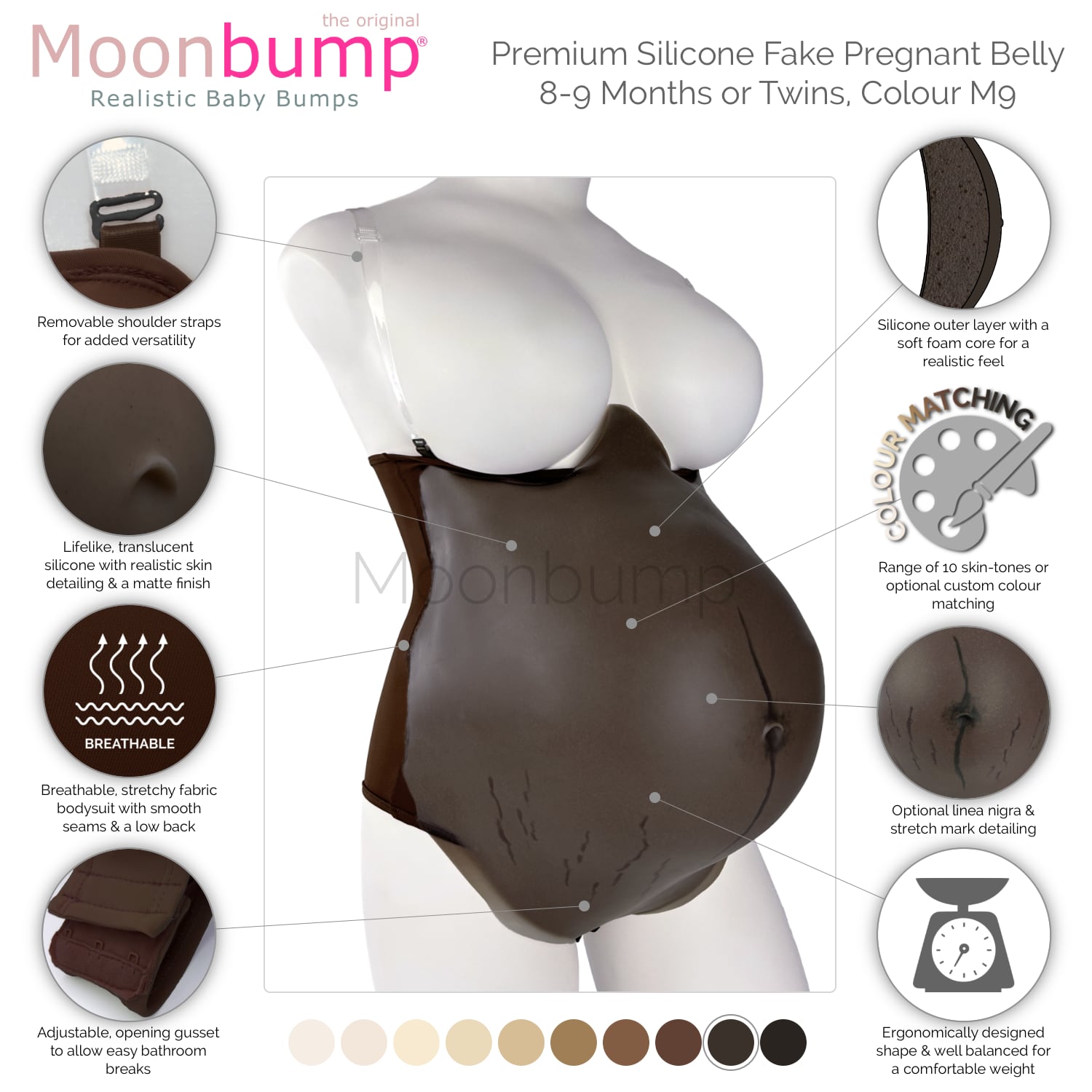 the original
Moonbump®
Realistic Baby Bumps

Premium Silicone Fake Pregnant Belly
8-9 Months or Twins, Colour M9

Removable shoulder straps for added versatility

Lifelike, translucent silicone with realistic skin detailing & a matte finish

BREATHABLE

Breathable, stretchy fabric bodysuit with smooth seams & a low back

Adjustable, opening gusset to allow easy bathroom breaks

Moonbump

Silicone outer layer with a soft foam core for a realistic feel

COLOUR MATCHING

Range of 10 skin-tones or optional custom colour matching

Optional linea nigra & stretch mark detailing

Ergonomically designed shape & well balanced for a comfortable weight