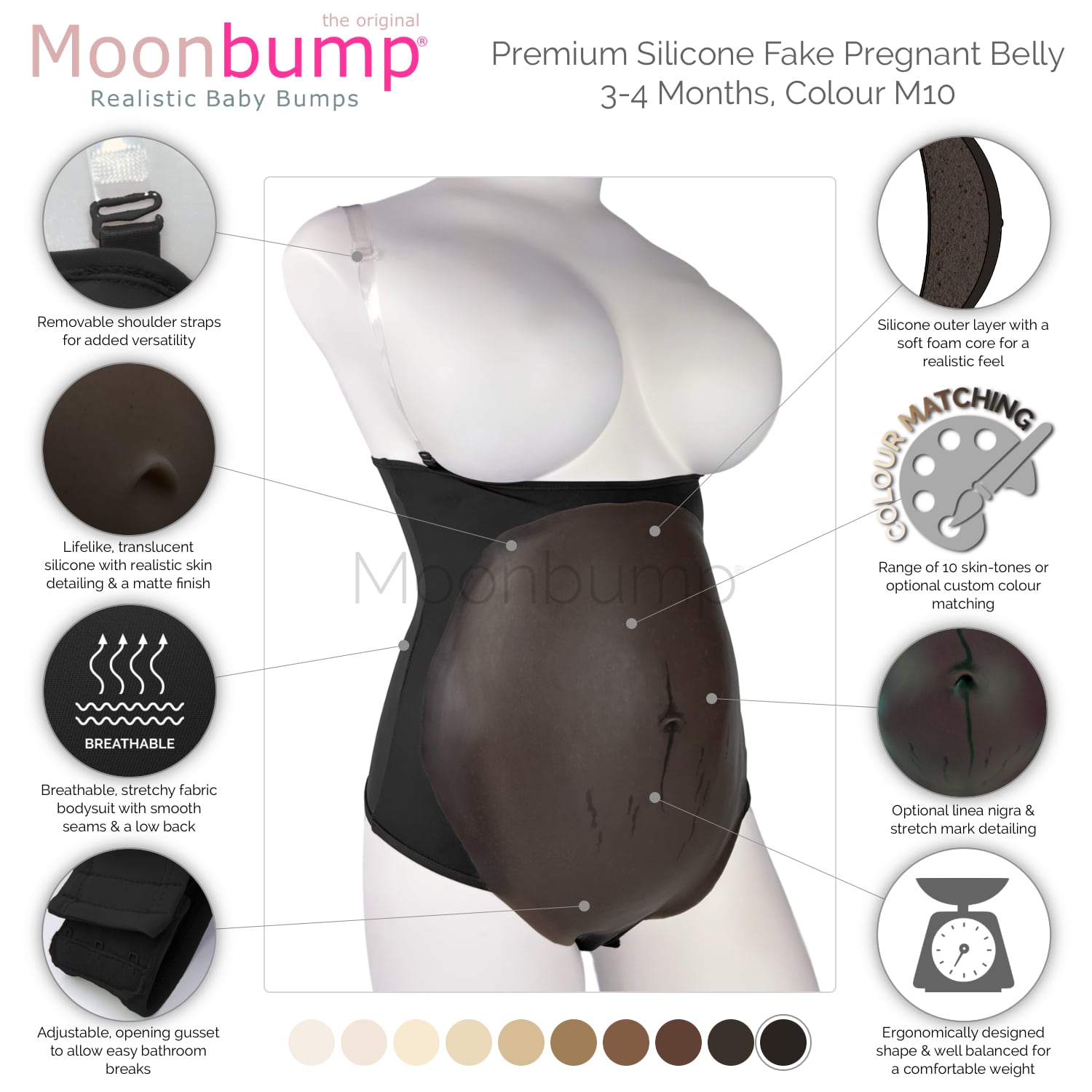 the original
Moonbump®
Realistic Baby Bumps

Premium Silicone Fake Pregnant Belly
3-4 Months, Colour M10

Removable shoulder straps for added versatility

Lifelike, translucent silicone with realistic skin detailing & a matte finish

BREATHABLE

Breathable, stretchy fabric bodysuit with smooth seams & a low back

Adjustable, opening gusset to allow easy bathroom breaks

Moonbump®

Silicone outer layer with a soft foam core for a realistic feel

COLOUR MATCHING

Range of 10 skin-tones or optional custom colour matching

Optional linea nigra & stretch mark detailing

Ergonomically designed shape & well balanced for a comfortable weight