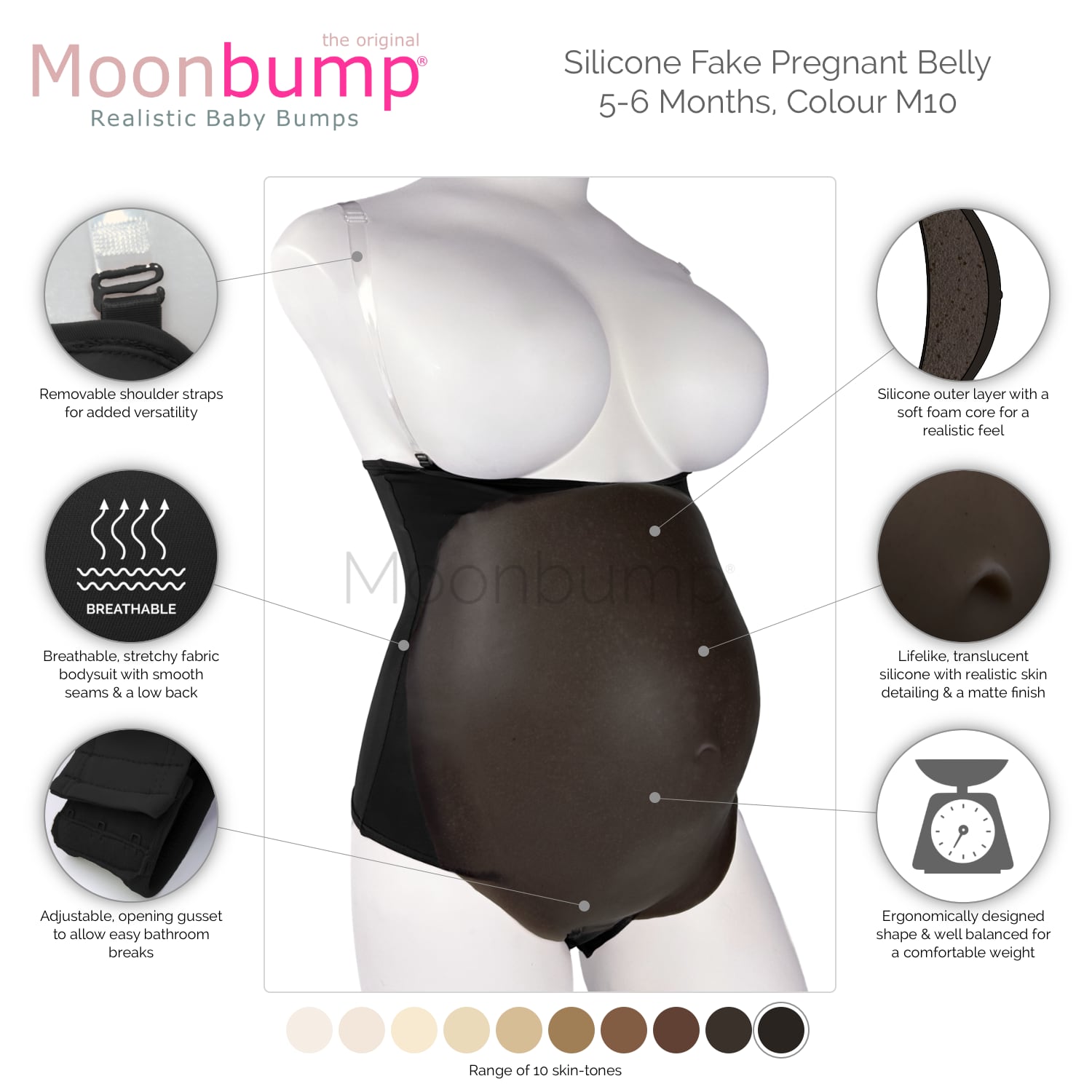 the original
Moonbump®
Realistic Baby Bumps

Silicone Fake Pregnant Belly
5-6 Months, Colour M10

Removable shoulder straps for added versatility

BREATHABLE

Breathable, stretchy fabric bodysuit with smooth seams & a low back

Adjustable, opening gusset to allow easy bathroom breaks

Moonbump®

Silicone outer layer with a soft foam core for a realistic feel

Lifelike, translucent silicone with realistic skin detailing & a matte finish

Ergonomically designed shape & well balanced for a comfortable weight

Range of 10 skin-tones