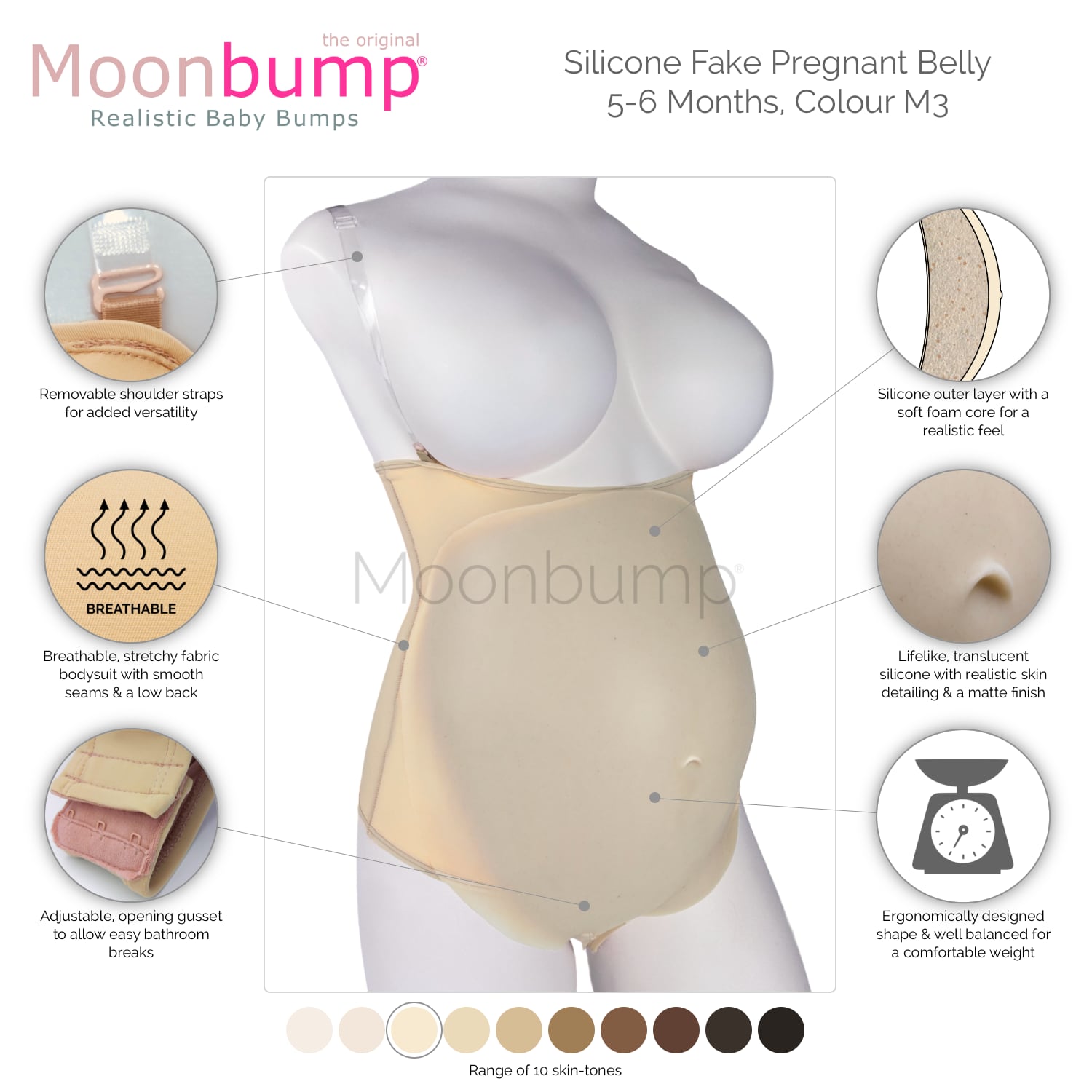 the original
Moonbump®
Realistic Baby Bumps

Silicone Fake Pregnant Belly
5-6 Months, Colour M3

Removable shoulder straps for added versatility

BREATHABLE

Breathable, stretchy fabric bodysuit with smooth seams & a low back

Adjustable, opening gusset to allow easy bathroom breaks

Moonbump®

Silicone outer layer with a soft foam core for a realistic feel

Lifelike, translucent silicone with realistic skin detailing & a matte finish

Ergonomically designed shape & well balanced for a comfortable weight

Range of 10 skin-tones