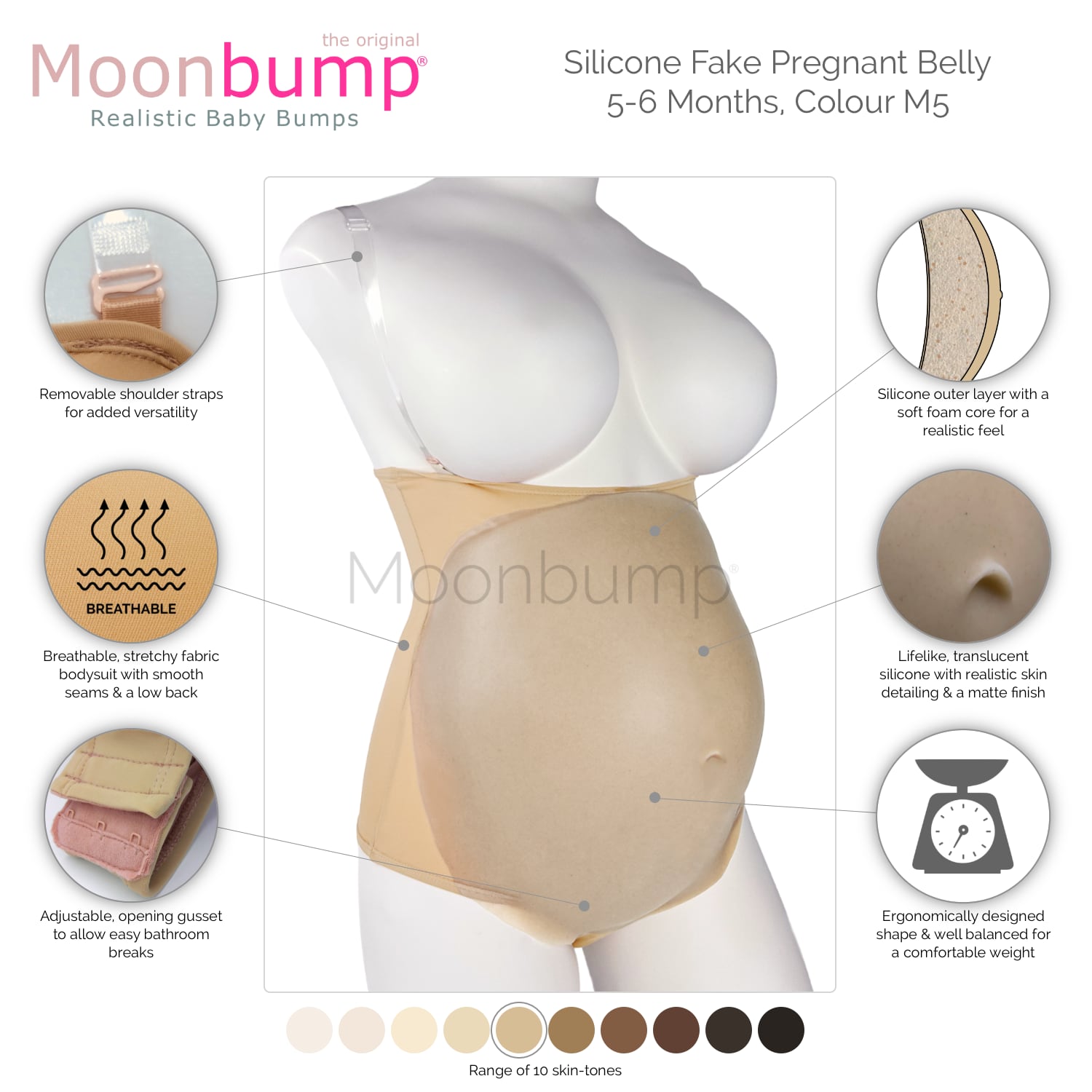 the original
Moonbump®
Realistic Baby Bumps

Silicone Fake Pregnant Belly
5-6 Months, Colour M5

Removable shoulder straps for added versatility

BREATHABLE

Breathable, stretchy fabric bodysuit with smooth seams & a low back

Adjustable, opening gusset to allow easy bathroom breaks

Moonbump®

Silicone outer layer with a soft foam core for a realistic feel

Lifelike, translucent silicone with realistic skin detailing & a matte finish

Ergonomically designed shape & well balanced for a comfortable weight

Range of 10 skin-tones