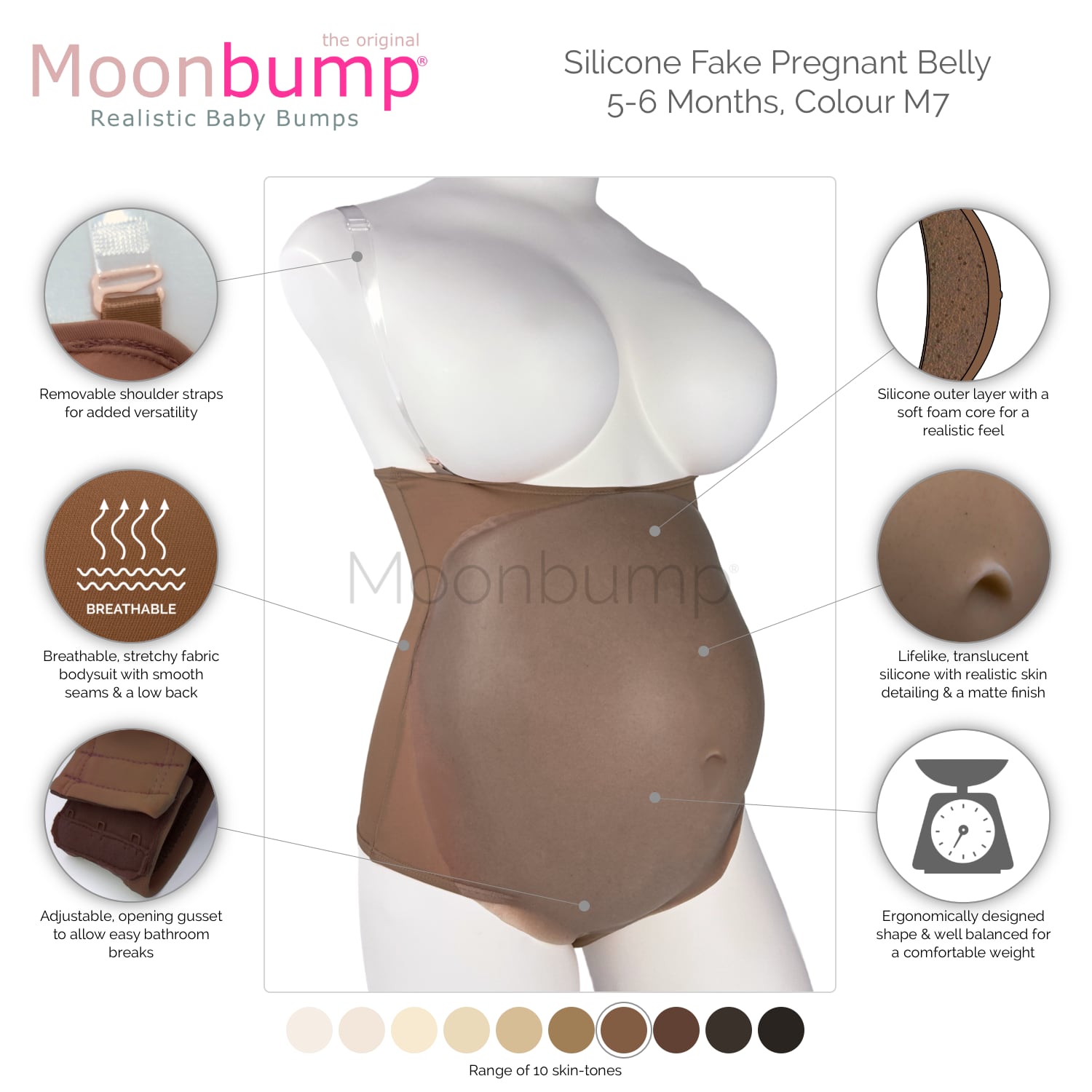 the original
Moonbump®
Realistic Baby Bumps

Silicone Fake Pregnant Belly
5-6 Months, Colour M7

Removable shoulder straps for added versatility

BREATHABLE

Breathable, stretchy fabric bodysuit with smooth seams & a low back

Adjustable, opening gusset to allow easy bathroom breaks

Moonbump®

Silicone outer layer with a soft foam core for a realistic feel

Lifelike, translucent silicone with realistic skin detailing & a matte finish

Ergonomically designed shape & well balanced for a comfortable weight

Range of 10 skin-tones