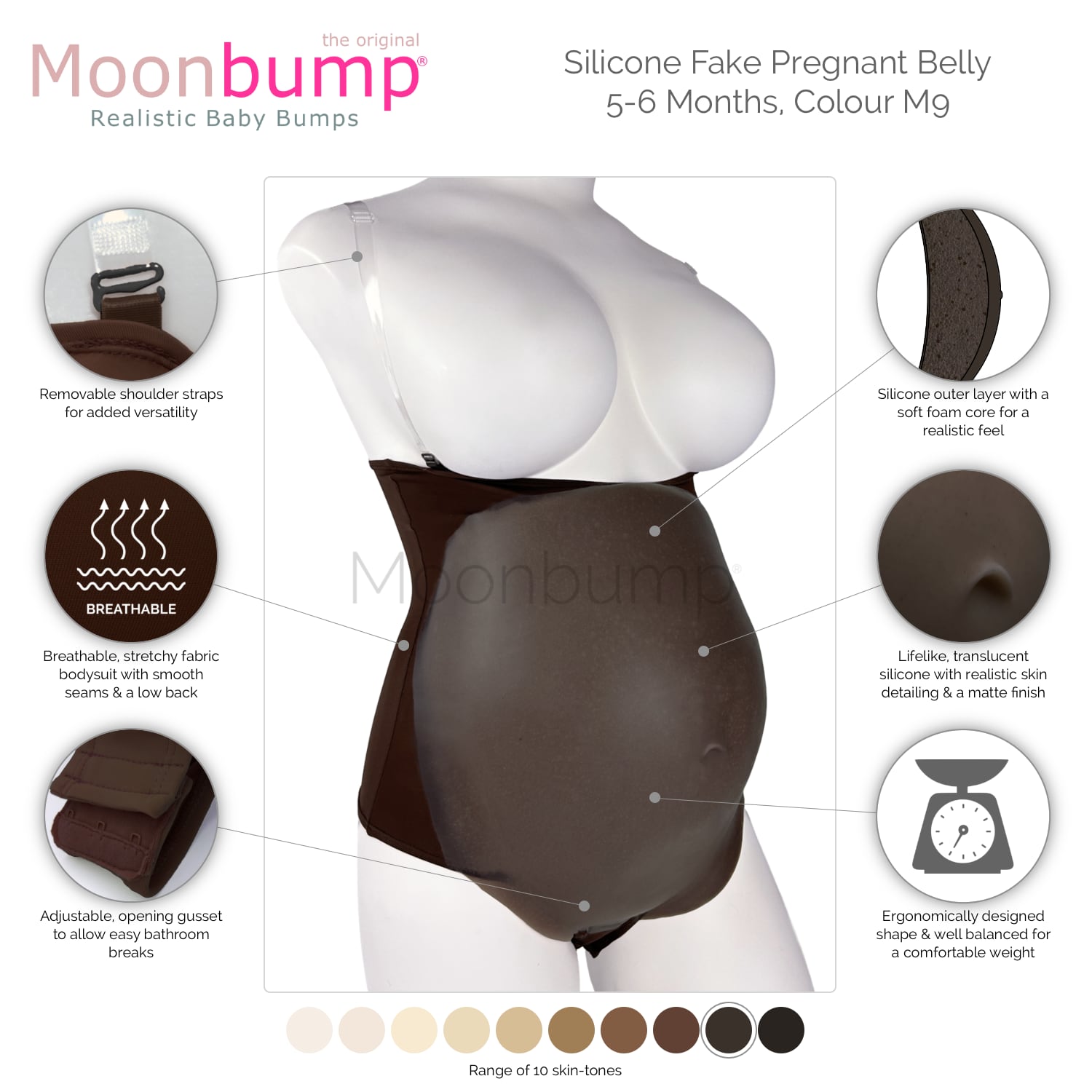 the original
Moonbump®
Realistic Baby Bumps

Silicone Fake Pregnant Belly
5-6 Months, Colour M9

Removable shoulder straps for added versatility

BREATHABLE

Breathable, stretchy fabric bodysuit with smooth seams & a low back

Adjustable, opening gusset to allow easy bathroom breaks

Moonbump®

Silicone outer layer with a soft foam core for a realistic feel

Lifelike, translucent silicone with realistic skin detailing & a matte finish

Ergonomically designed shape & well balanced for a comfortable weight

Range of 10 skin-tones