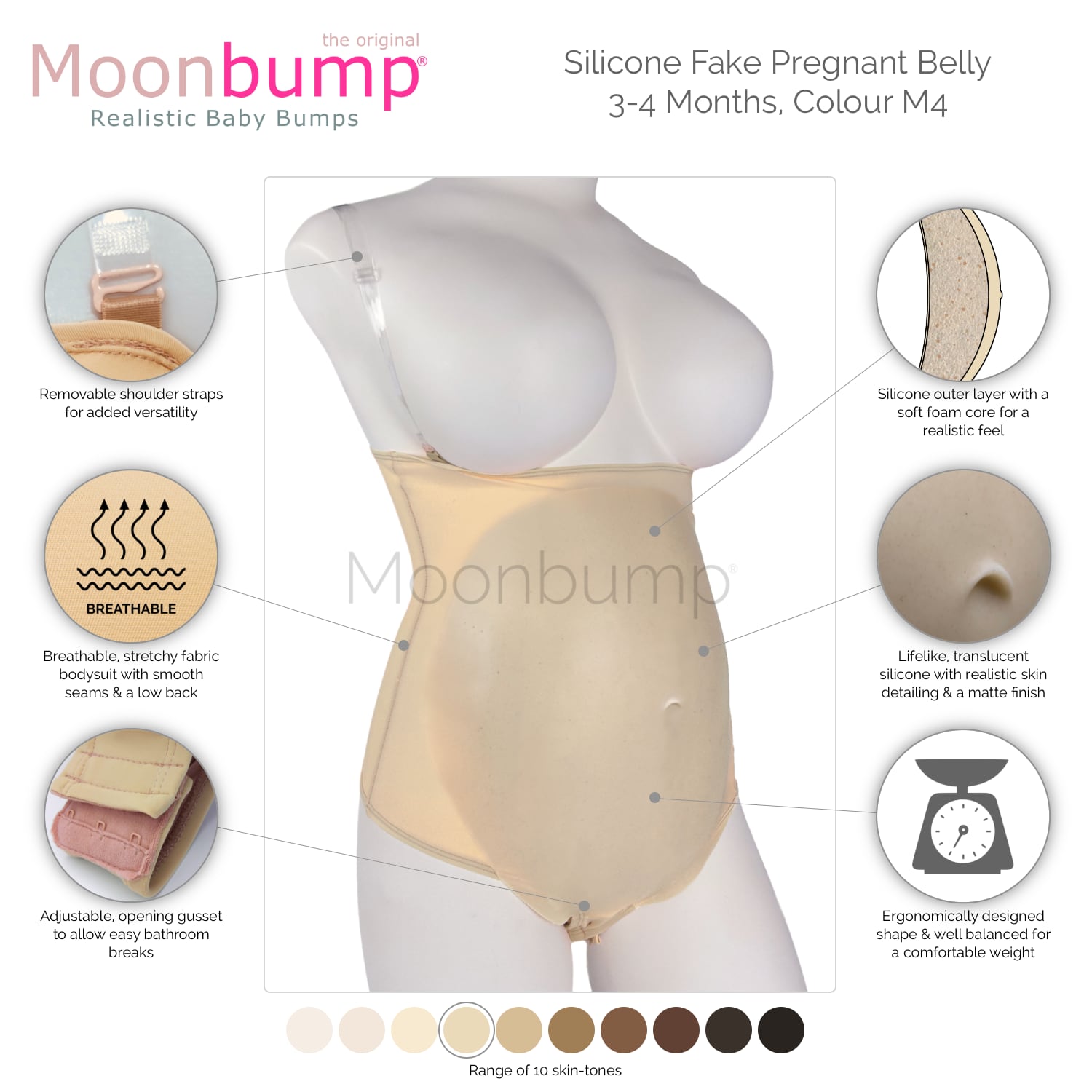 the original
Moonbump®
Realistic Baby Bumps

Silicone Fake Pregnant Belly
3-4 Months, Colour M4

Removable shoulder straps for added versatility

BREATHABLE

Breathable, stretchy fabric bodysuit with smooth seams & a low back

Adjustable, opening gusset to allow easy bathroom breaks

Moonbump®

Silicone outer layer with a soft foam core for a realistic feel

Lifelike, translucent silicone with realistic skin detailing & a matte finish

Ergonomically designed shape & well balanced for a comfortable weight

Range of 10 skin-tones