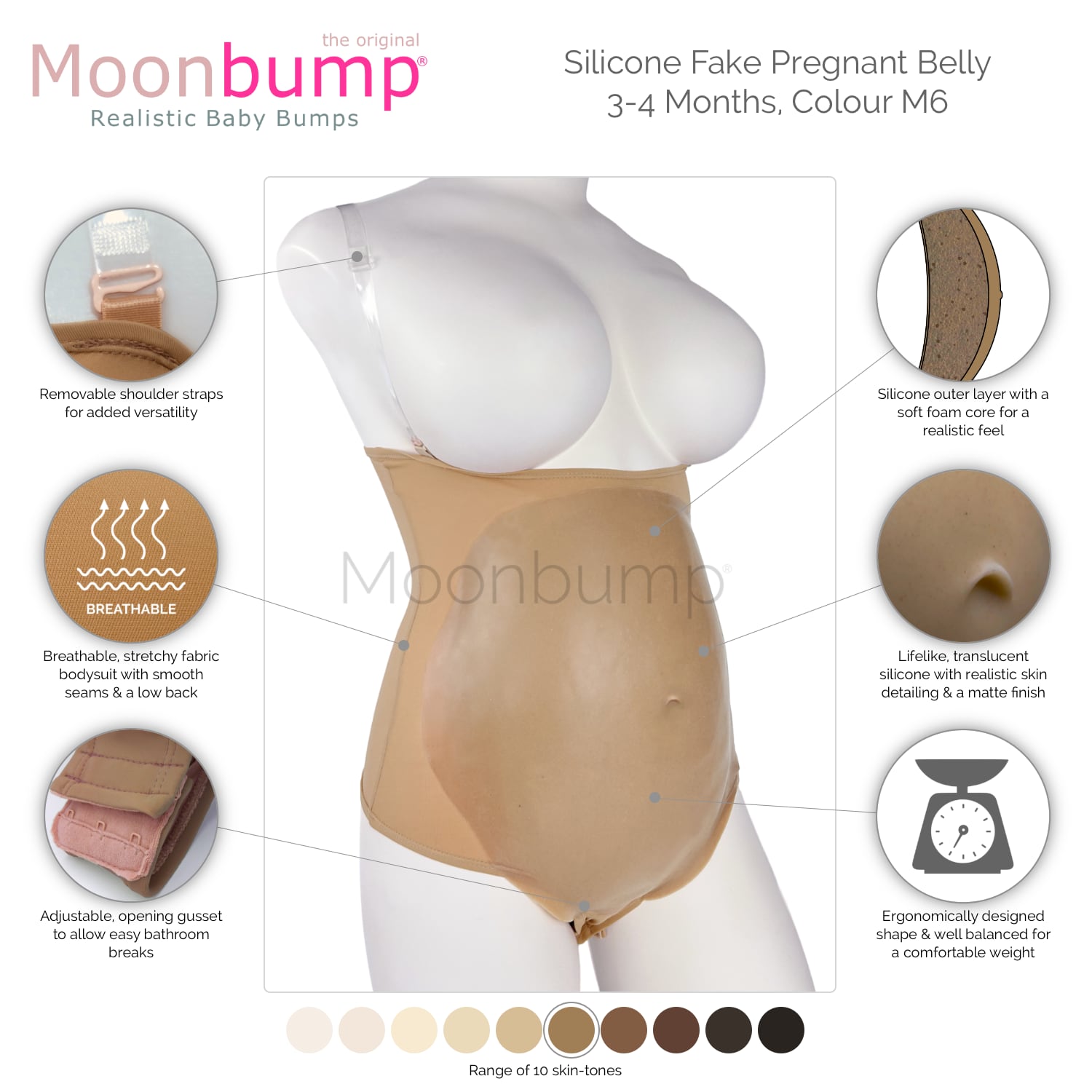 the original
Moonbump®
Realistic Baby Bumps

Silicone Fake Pregnant Belly
3-4 Months, Colour M6

Removable shoulder straps for added versatility

BREATHABLE

Breathable, stretchy fabric bodysuit with smooth seams & a low back

Adjustable, opening gusset to allow easy bathroom breaks

Moonbump®

Silicone outer layer with a soft foam core for a realistic feel

Lifelike, translucent silicone with realistic skin detailing & a matte finish

Ergonomically designed shape & well balanced for a comfortable weight

Range of 10 skin-tones