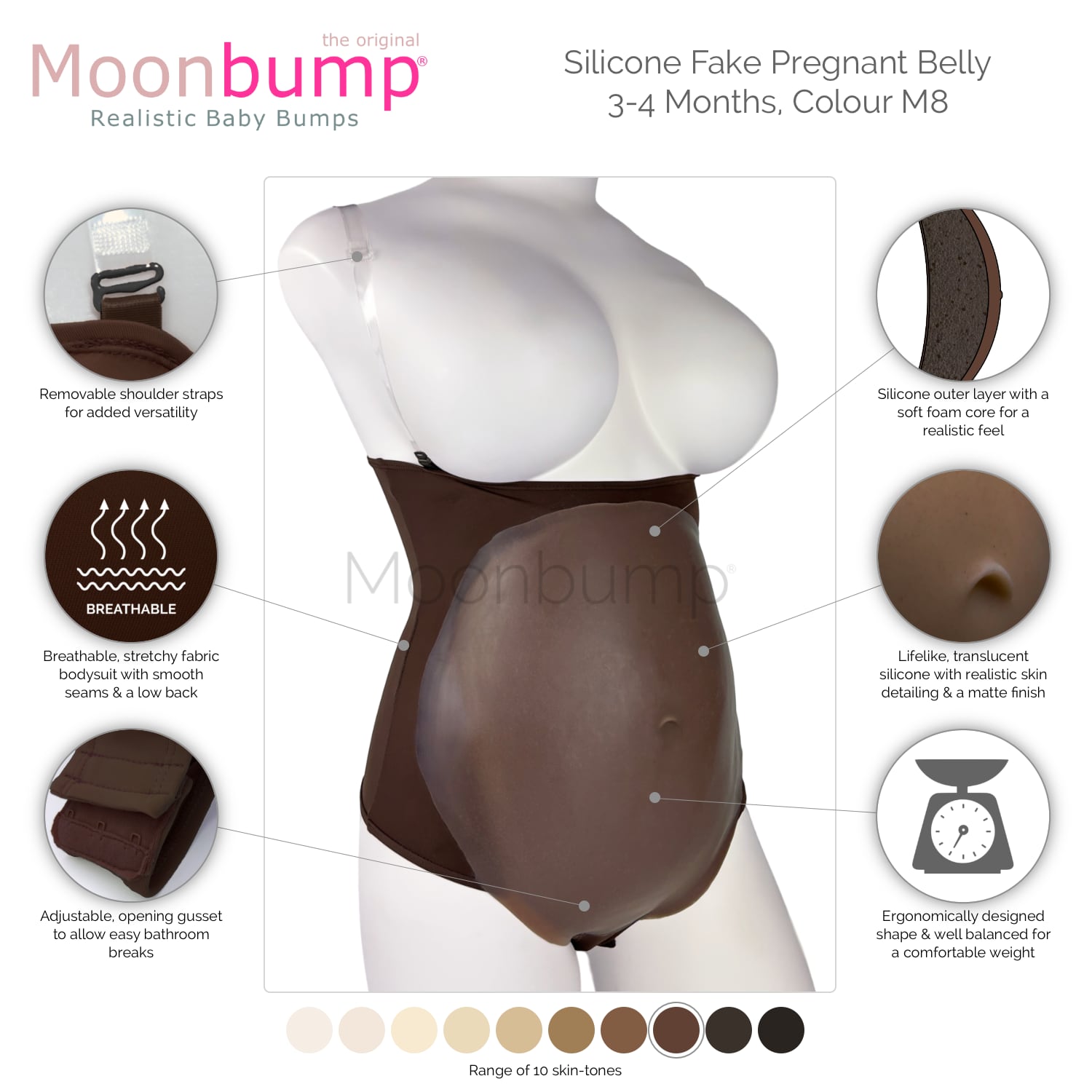 the original
Moonbump®
Realistic Baby Bumps

Silicone Fake Pregnant Belly
3-4 Months, Colour M8

Removable shoulder straps for added versatility

BREATHABLE

Breathable, stretchy fabric bodysuit with smooth seams & a low back

Adjustable, opening gusset to allow easy bathroom breaks

Moonbump®

Silicone outer layer with a soft foam core for a realistic feel

Lifelike, translucent silicone with realistic skin detailing & a matte finish

Ergonomically designed shape & well balanced for a comfortable weight

Range of 10 skin-tones