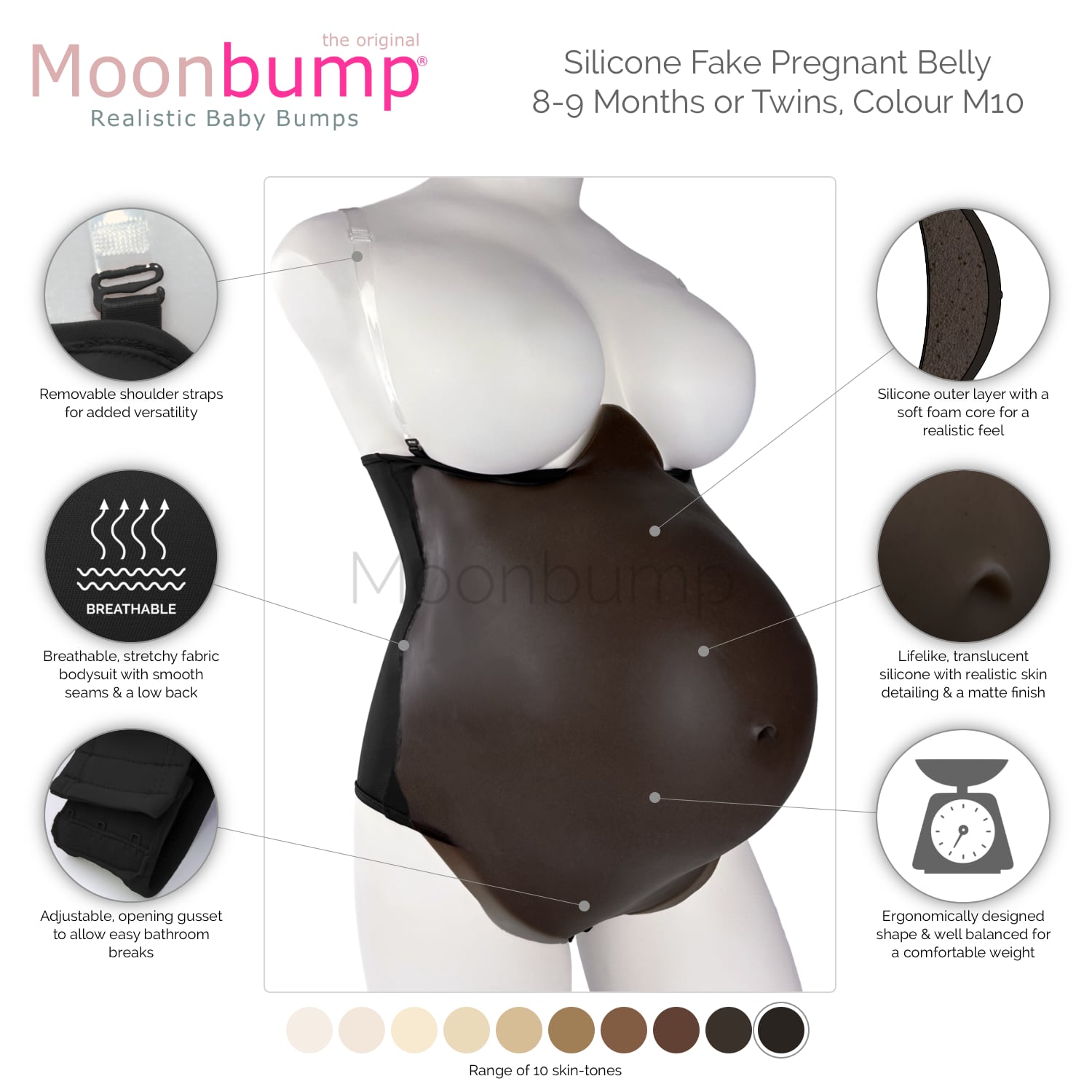 the original
Moonbump®
Realistic Baby Bumps

Silicone Fake Pregnant Belly
8-9 Months or Twins, Colour M10

Removable shoulder straps for added versatility

BREATHABLE

Breathable, stretchy fabric bodysuit with smooth seams & a low back

Adjustable, opening gusset to allow easy bathroom breaks

Moonbump

Silicone outer layer with a soft foam core for a realistic feel

Lifelike, translucent silicone with realistic skin detailing & a matte finish

Ergonomically designed shape & well balanced for a comfortable weight

Range of 10 skin-tones