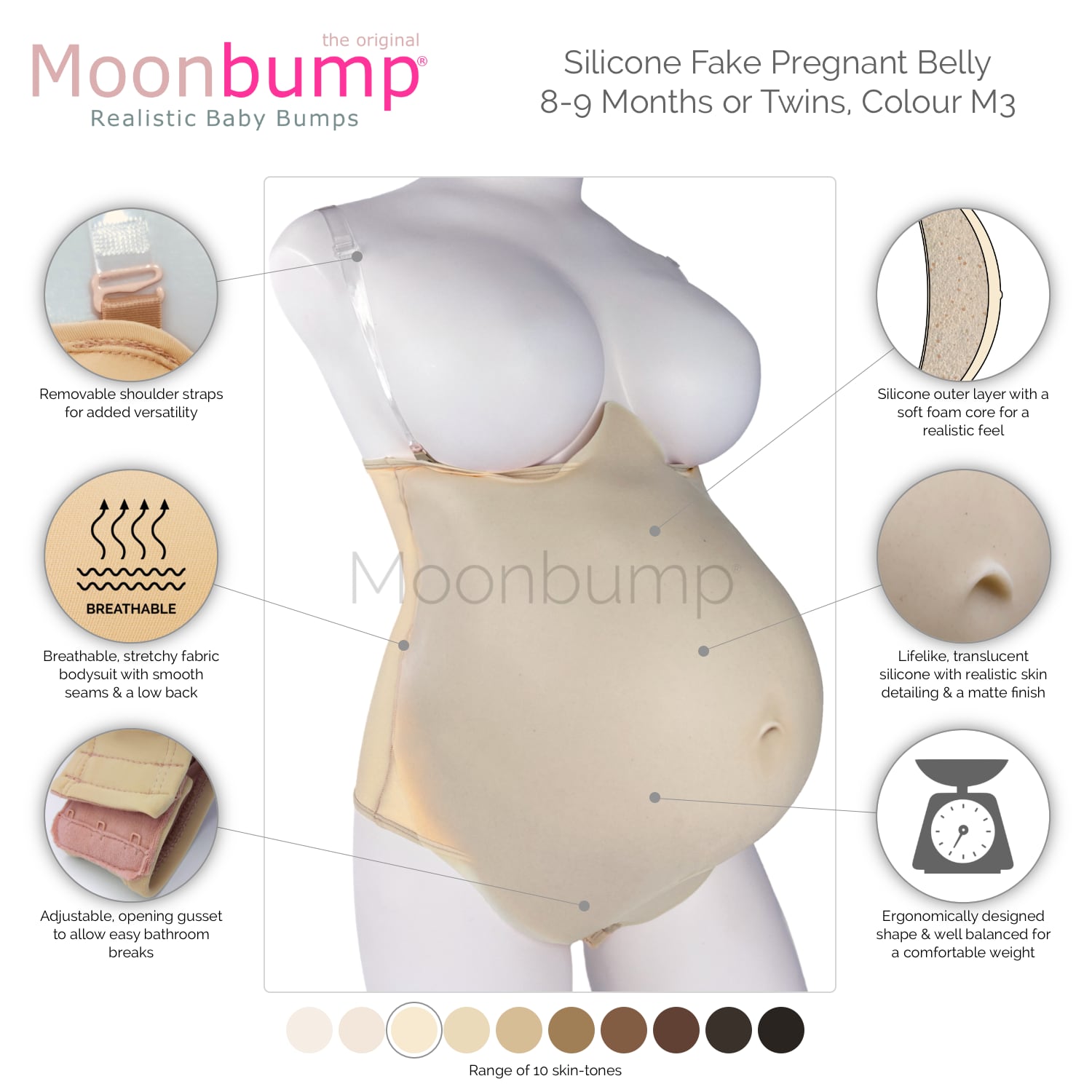 the original
Moonbump®
Realistic Baby Bumps

Silicone Fake Pregnant Belly
8-9 Months or Twins, Colour M3

Removable shoulder straps for added versatility

BREATHABLE

Breathable, stretchy fabric bodysuit with smooth seams & a low back

Adjustable, opening gusset to allow easy bathroom breaks

Moonbump®

Silicone outer layer with a soft foam core for a realistic feel

Lifelike, translucent silicone with realistic skin detailing & a matte finish

Ergonomically designed shape & well balanced for a comfortable weight

Range of 10 skin-tones