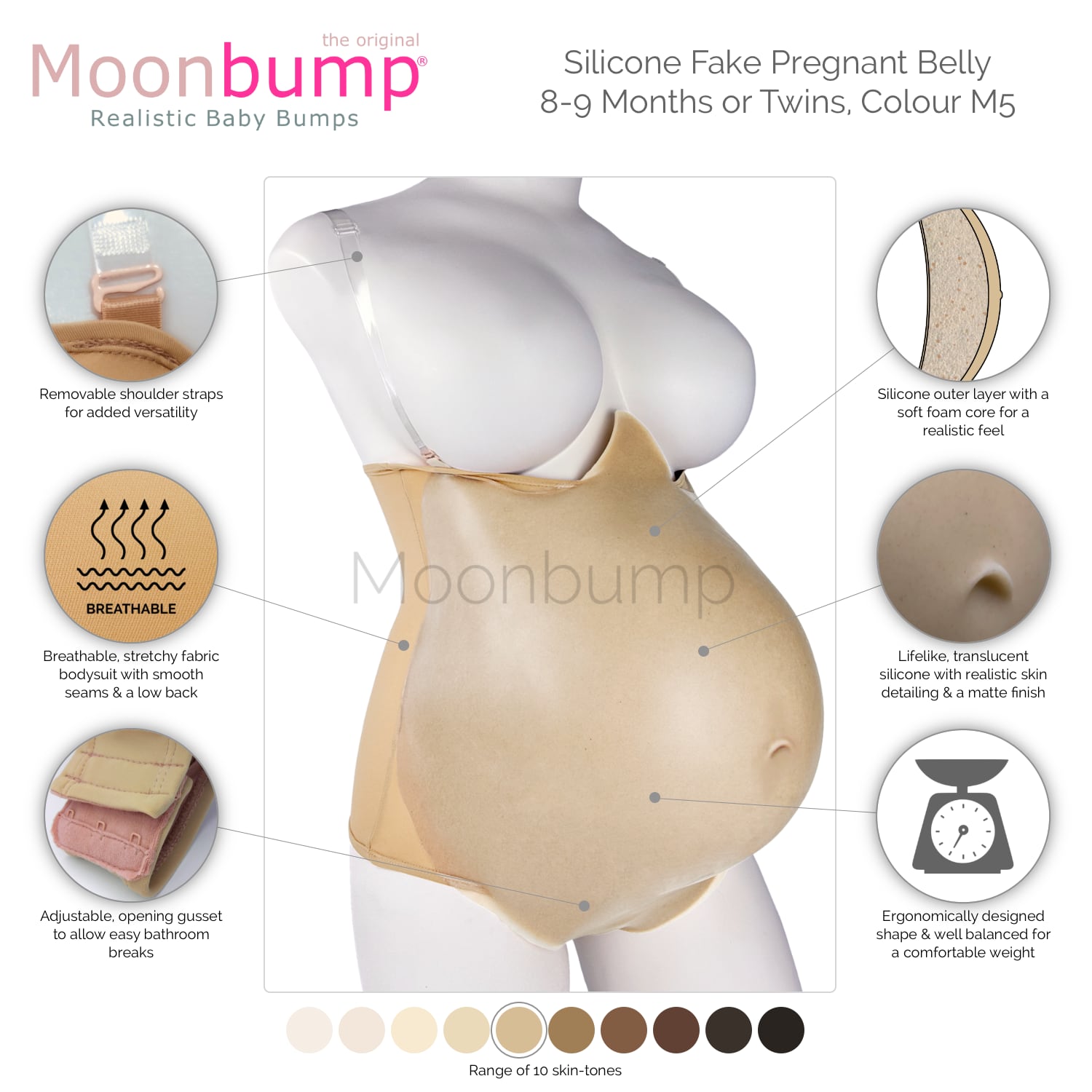 the original
Moonbump®
Realistic Baby Bumps

Silicone Fake Pregnant Belly
8-9 Months or Twins, Colour M5

Removable shoulder straps for added versatility

BREATHABLE

Breathable, stretchy fabric bodysuit with smooth seams & a low back

Adjustable, opening gusset to allow easy bathroom breaks

Moonbump

Silicone outer layer with a soft foam core for a realistic feel

Lifelike, translucent silicone with realistic skin detailing & a matte finish

Ergonomically designed shape & well balanced for a comfortable weight

Range of 10 skin-tones