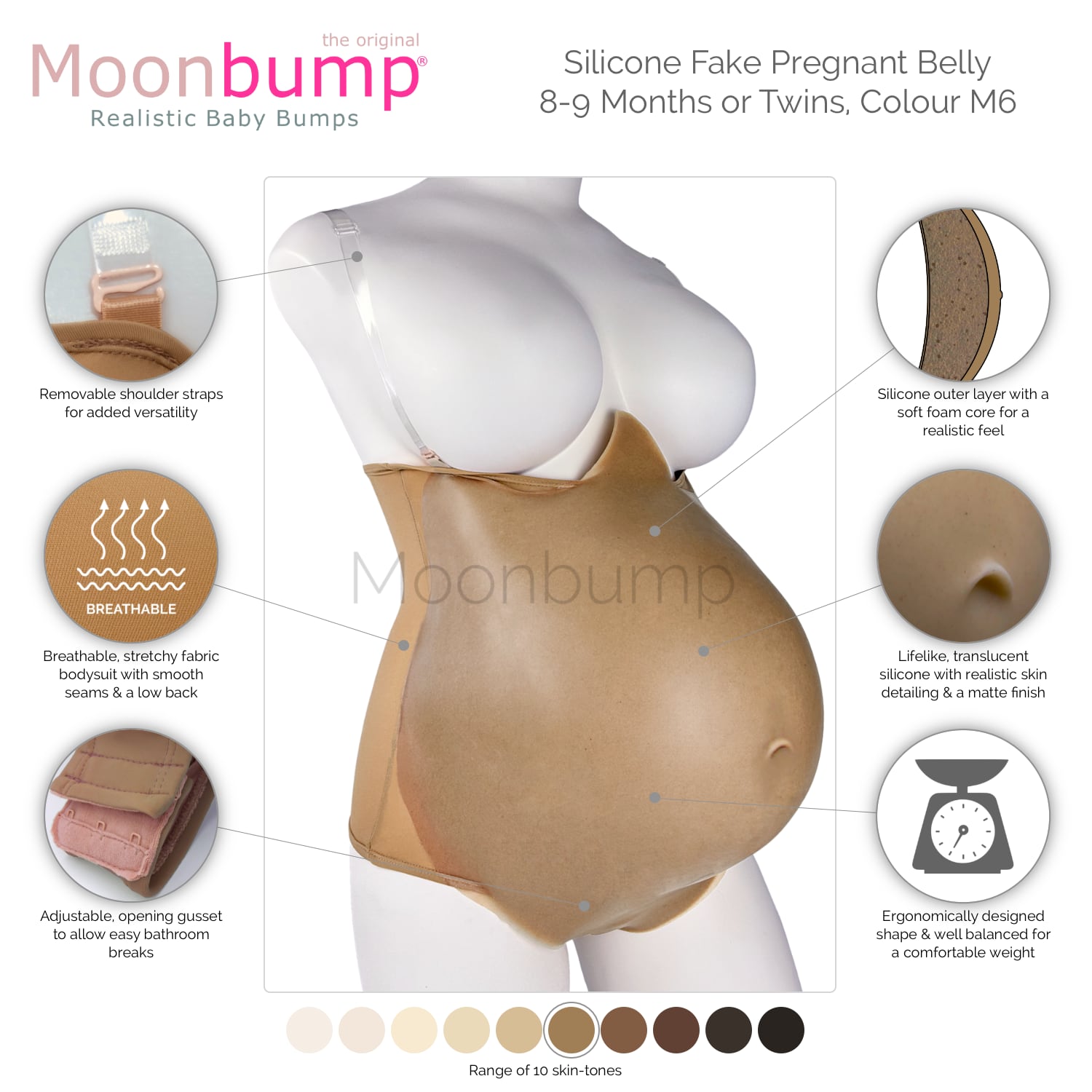 the original
Moonbump®
Realistic Baby Bumps

Silicone Fake Pregnant Belly
8-9 Months or Twins, Colour M6

Removable shoulder straps for added versatility

BREATHABLE

Breathable, stretchy fabric bodysuit with smooth seams & a low back

Adjustable, opening gusset to allow easy bathroom breaks

Moonbump

Silicone outer layer with a soft foam core for a realistic feel

Lifelike, translucent silicone with realistic skin detailing & a matte finish

Ergonomically designed shape & well balanced for a comfortable weight

Range of 10 skin-tones