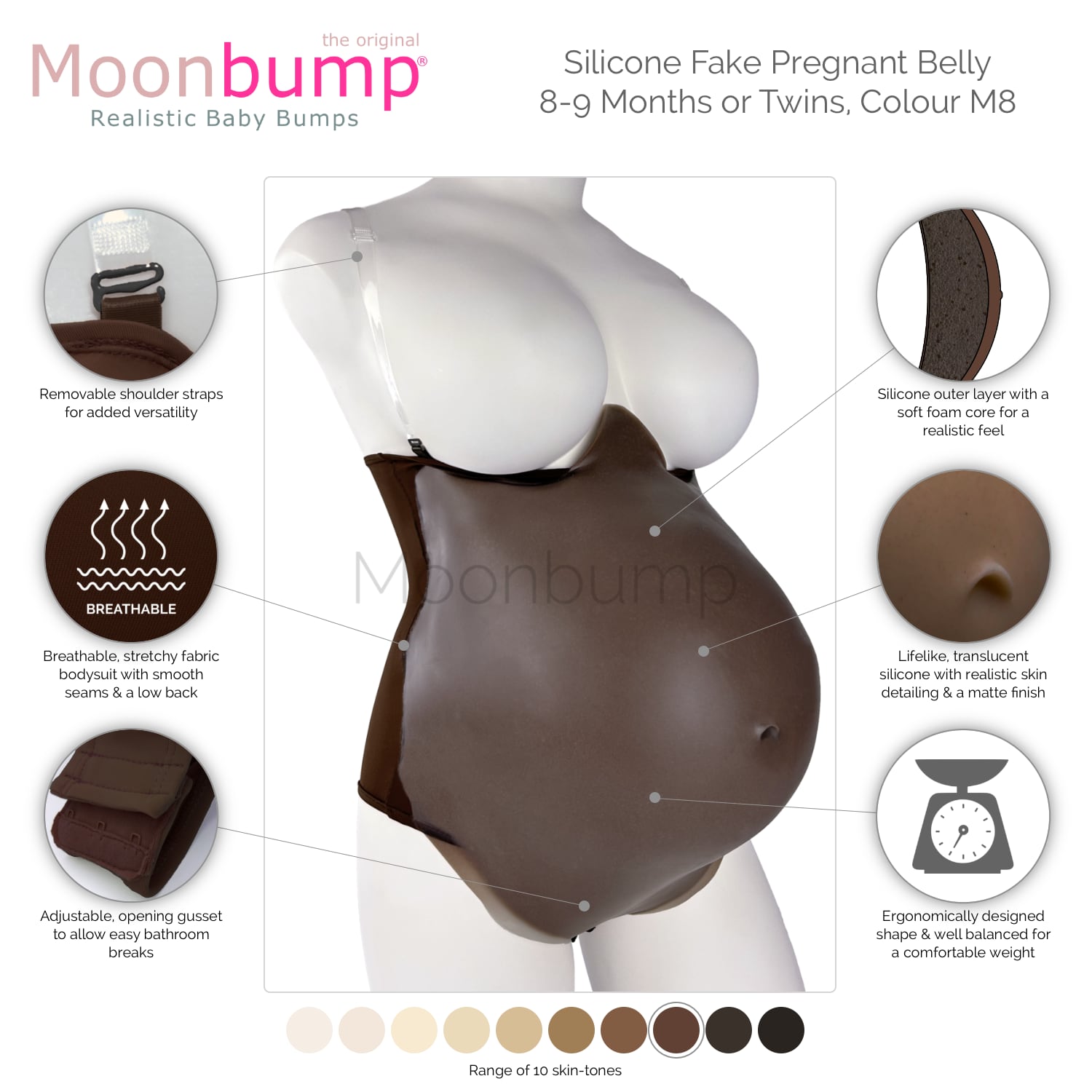 the original
Moonbump®
Realistic Baby Bumps

Silicone Fake Pregnant Belly
8-9 Months or Twins, Colour M8

Removable shoulder straps for added versatility

BREATHABLE

Breathable, stretchy fabric bodysuit with smooth seams & a low back

Adjustable, opening gusset to allow easy bathroom breaks

Moonbump

Silicone outer layer with a soft foam core for a realistic feel

Lifelike, translucent silicone with realistic skin detailing & a matte finish

Ergonomically designed shape & well balanced for a comfortable weight

Range of 10 skin-tones