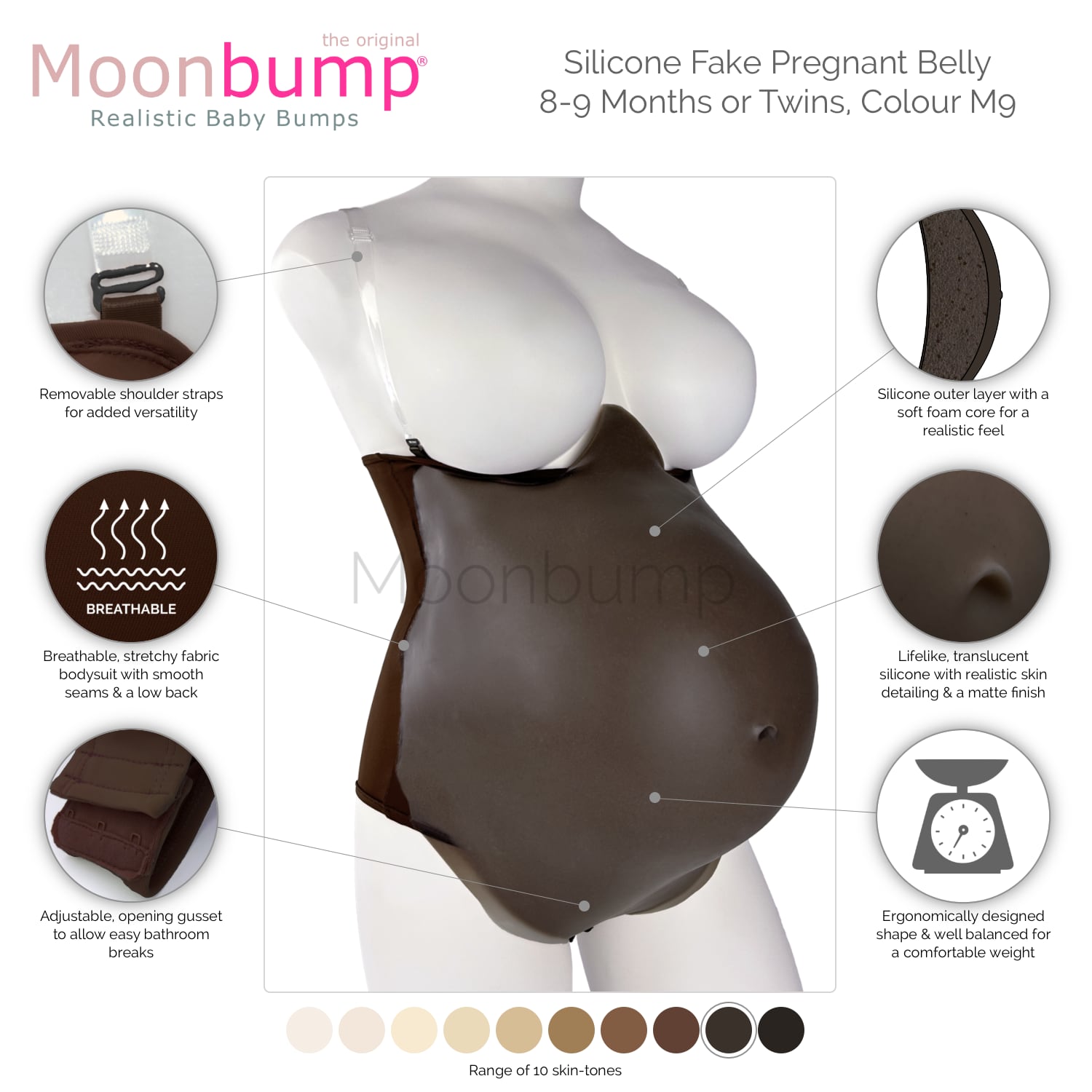 the original
Moonbump®
Realistic Baby Bumps

Silicone Fake Pregnant Belly
8-9 Months or Twins, Colour M9

Removable shoulder straps for added versatility

BREATHABLE

Breathable, stretchy fabric bodysuit with smooth seams & a low back

Adjustable, opening gusset to allow easy bathroom breaks

Moonbump

Silicone outer layer with a soft foam core for a realistic feel

Lifelike, translucent silicone with realistic skin detailing & a matte finish

Ergonomically designed shape & well balanced for a comfortable weight

Range of 10 skin-tones