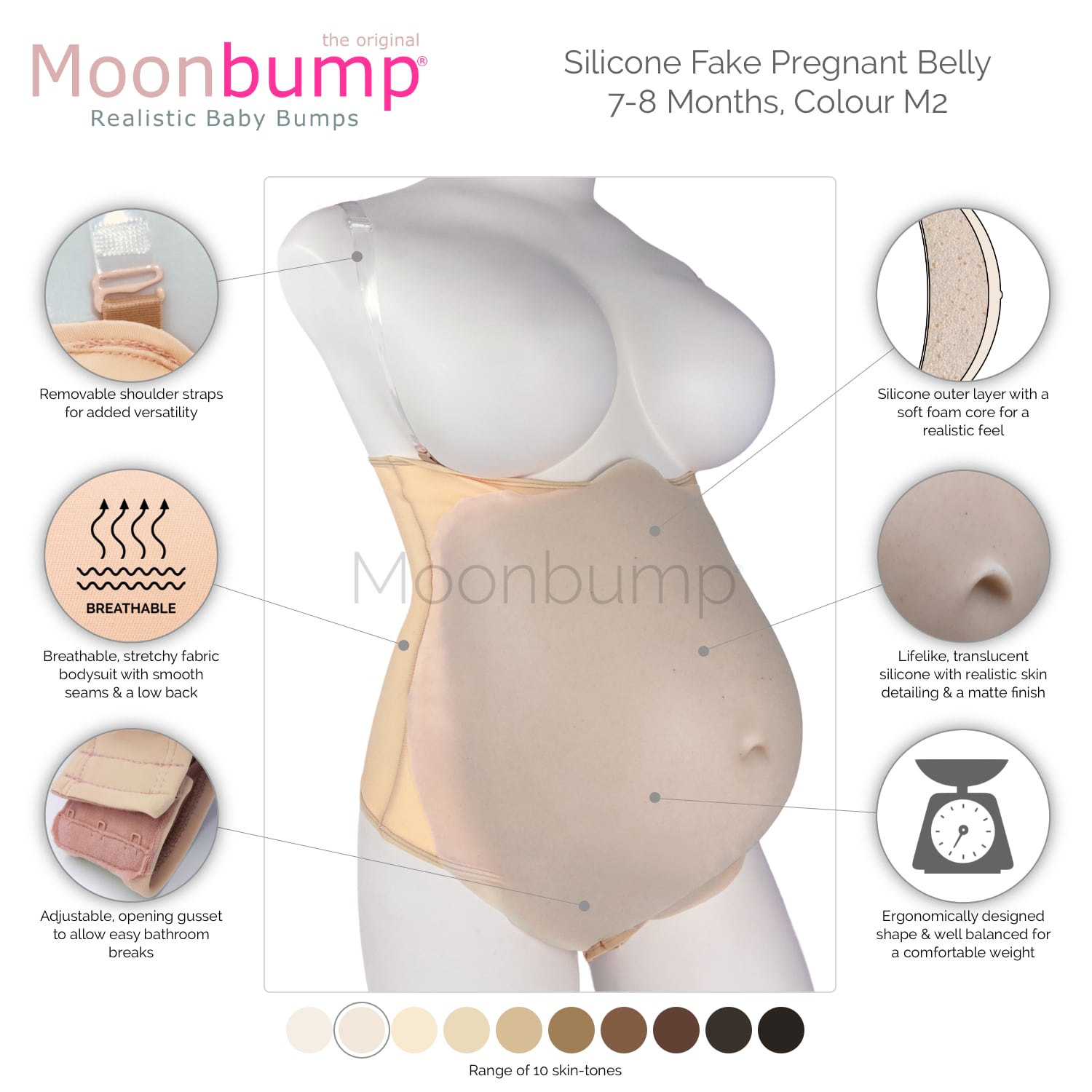 the original
Moonbump®
Realistic Baby Bumps

Silicone Fake Pregnant Belly
7-8 Months, Colour M2

Removable shoulder straps for added versatility

BREATHABLE

Breathable, stretchy fabric bodysuit with smooth seams & a low back

Adjustable, opening gusset to allow easy bathroom breaks

Moonbump

Silicone outer layer with a soft foam core for a realistic feel

Lifelike, translucent silicone with realistic skin detailing & a matte finish

Ergonomically designed shape & well balanced for a comfortable weight

Range of 10 skin-tones