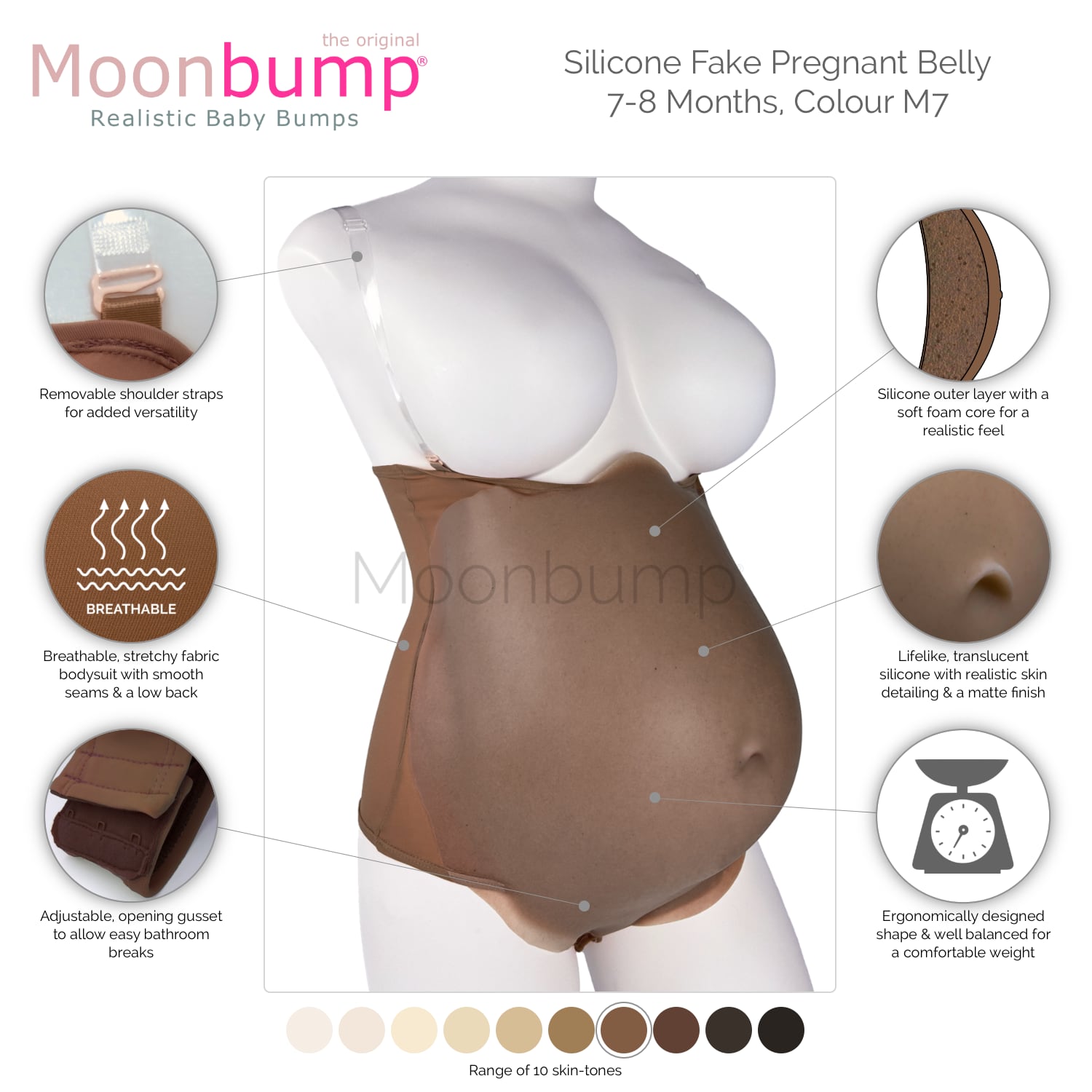 the original
Moonbump®
Realistic Baby Bumps

Silicone Fake Pregnant Belly
7-8 Months, Colour M7

Removable shoulder straps for added versatility

BREATHABLE

Breathable, stretchy fabric bodysuit with smooth seams & a low back

Adjustable, opening gusset to allow easy bathroom breaks

Moonbump

Silicone outer layer with a soft foam core for a realistic feel

Lifelike, translucent silicone with realistic skin detailing & a matte finish

Ergonomically designed shape & well balanced for a comfortable weight

Range of 10 skin-tones