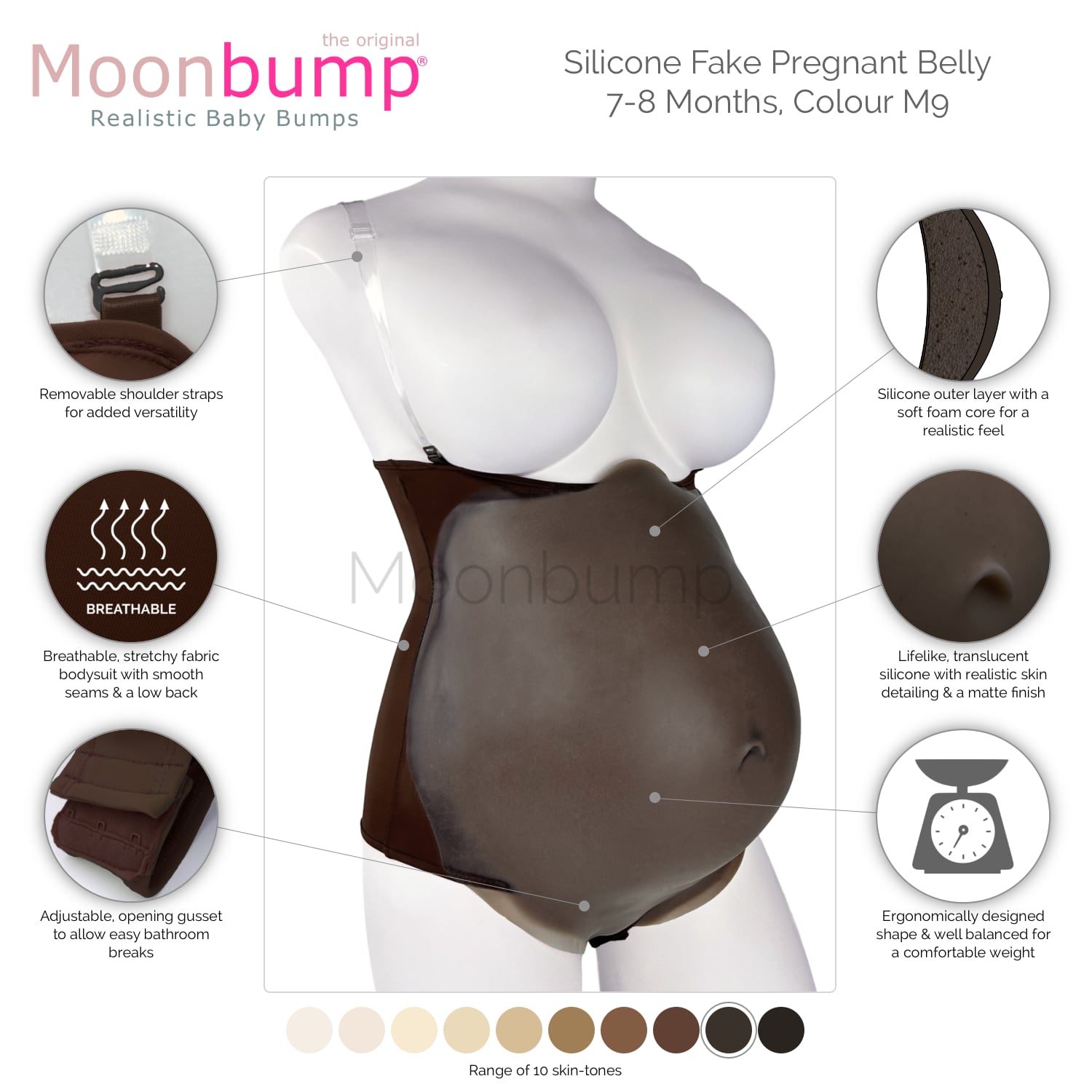 the original
Moonbump®
Realistic Baby Bumps

Silicone Fake Pregnant Belly
7-8 Months, Colour M9

Removable shoulder straps for added versatility

BREATHABLE

Breathable, stretchy fabric bodysuit with smooth seams & a low back

Adjustable, opening gusset to allow easy bathroom breaks

Moonbump

Silicone outer layer with a soft foam core for a realistic feel

Lifelike, translucent silicone with realistic skin detailing & a matte finish

Ergonomically designed shape & well balanced for a comfortable weight

Range of 10 skin-tones